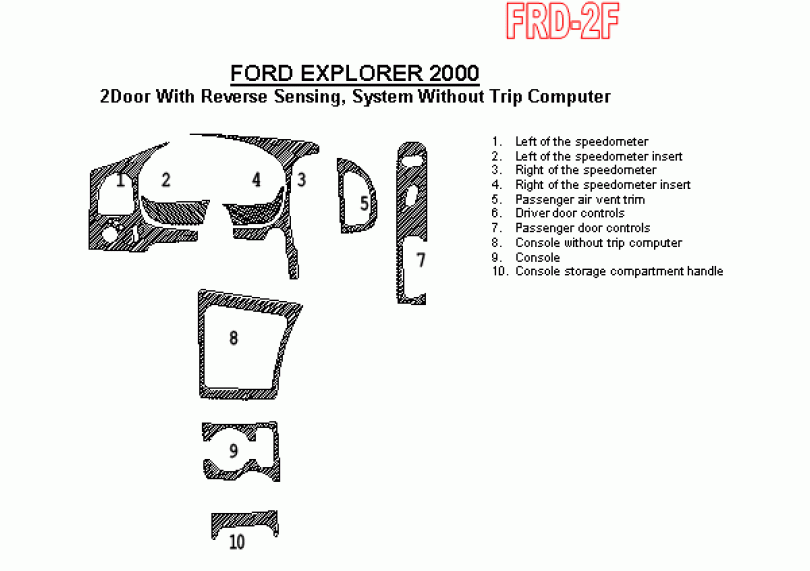 FRD-2F

FORD EXPLORER 2000
2Door With Reverse Sensing, System Without Trip Computer

1 2 4 3 5 7 8 9 10

1. Left of the speedometer
2. Left of the speedometer insert
3. Right of the speedometer
4. Right of the speedometer insert
5. Passenger air vent trim
6. Driver door controls
7. Passenger door controls
8. Console without trip computer
9. Console
10. Console storage compartment handle