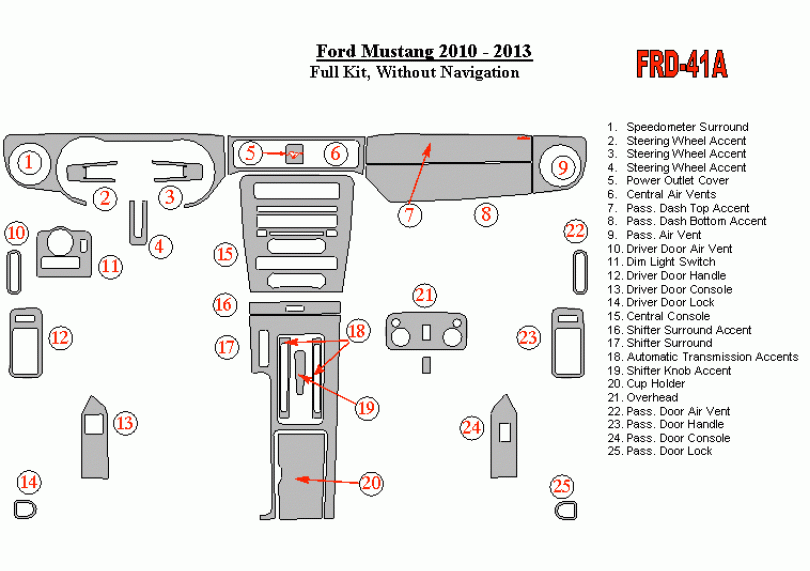 Ford Mustang 2010 - 2013
Full Kit, Without Navigation

FRD-41A

1
2
3
4
5
6
7
8
9
10
11
12
13
14
15
16
17
18
19
20
21
22
23
24
25

1. Speedometer Surround
2. Steering Wheel Accent
3. Steering Wheel Accent
4. Steering Wheel Accent
5. Power Outlet Cover
6. Central Air Vents
7. Pass. Dash Top Accent
8. Pass. Dash Bottom Accent
9. Pass. Air Vent
10. Driver Door Air Vent
11. Dim Light Switch
12. Driver Door Handle
13. Driver Door Console
14. Driver Door Lock
15. Central Console
16. Shifter Surround Accent
17. Shifter Surround
18. Automatic Transmission Accents
19. Shifter Knob Accent
20. Cup Holder
21. Overhead
22. Pass. Door Air Vent
23. Pass. Door Handle
24. Pass. Door Console
25. Pass. Door Lock