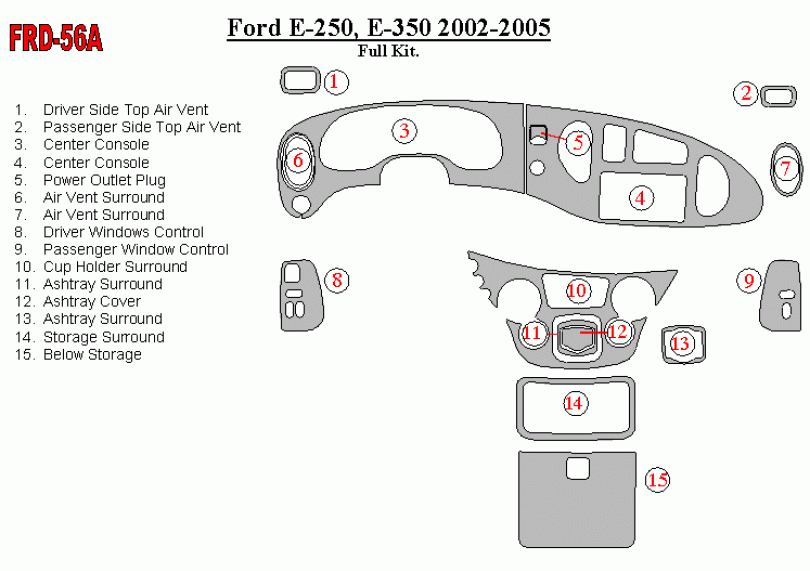 FRD-56A

Ford E-250, E-350 2002-2005
Full Kit.

1. Driver Side Top Air Vent
2. Passenger Side Top Air Vent
3. Center Console
4. Center Console
5. Power Outlet Plug
6. Air Vent Surround
7. Air Vent Surround
8. Driver Windows Control
9. Passenger Window Control
10. Cup Holder Surround
11. Ashtray Surround
12. Ashtray Cover
13. Ashtray Surround
14. Storage Surround
15. Below Storage

1
2
3
5
6
7
4
8
9
10
11
12
13
14
15