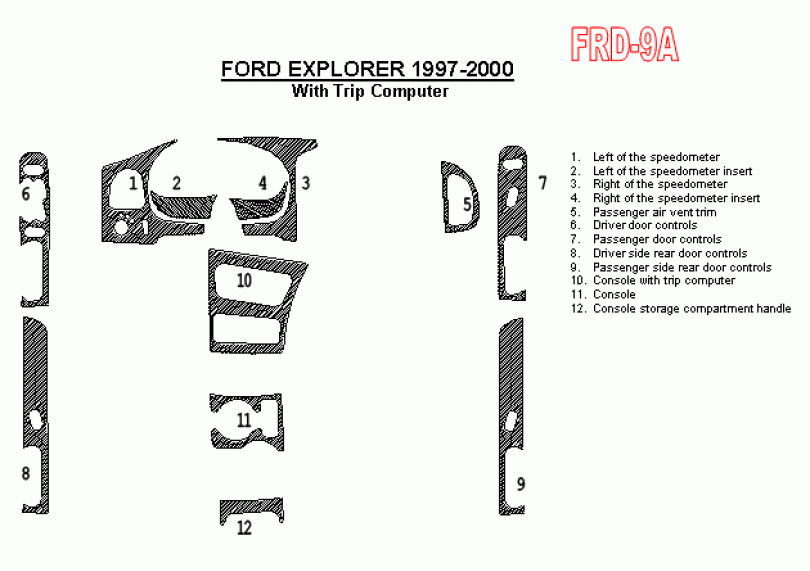 FRD-9A

FORD EXPLORER 1997-2000
With Trip Computer

6

1 2 4 3

5

7

10

11

8

9

12

1. Left of the speedometer
2. Left of the speedometer insert
3. Right of the speedometer
4. Right of the speedometer insert
5. Passenger air vent trim
6. Driver door controls
7. Passenger door controls
8. Driver side rear door controls
9. Passenger side rear door controls
10. Console with trip computer
11. Console
12. Console storage compartment handle