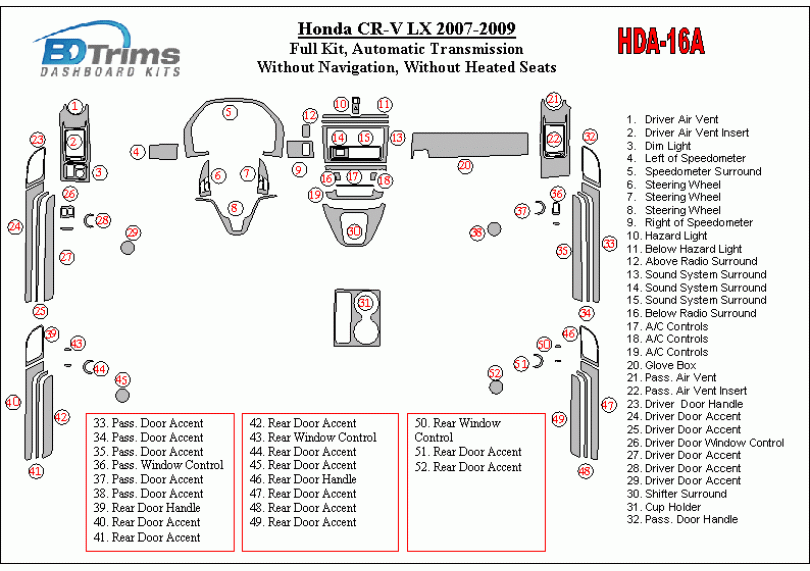 BD Trims
DASHBOARD KITS

Honda CR-V LX 2007-2009
Full Kit, Automatic Transmission
Without Navigation, Without Heated Seats

HDA-16A

1 2 3 4 5 6 7 8 9 10 11 12 13 14 15 16 17 18 19 20 21 22 23 24 25 26 27 28 29 30 31 32 33 34 35 36 37 38 39 40 41 42 43 44 45 46 47 48 49 50 51 52

1. Driver Air Vent
2. Driver Air Vent Insert
3. Dim Light
4. Left of Speedometer
5. Speedometer Surround
6. Steering Wheel
7. Steering Wheel
8. Steering Wheel
9. Right of Speedometer
10. Hazard Light
11. Below Hazard Light
12. Above Radio Surround
13. Sound System Surround
14. Sound System Surround
15. Sound System Surround
16. Below Radio Surround
17. A/C Controls
18. A/C Controls
19. A/C Controls
20. Glove Box
21. Pass. Air Vent
22. Pass. Air Vent Insert
23. Driver Door Handle
24. Driver Door Accent
25. Driver Door Accent
26. Driver Door Window Control
27. Driver Door Accent
28. Driver Door Accent
29. Driver Door Accent
30. Shifter Surround
31. Cup Holder
32. Pass. Door Handle

33. Pass. Door Accent
34. Pass. Door Accent
35. Pass. Door Accent
36. Pass. Window Control
37. Pass. Door Accent
38. Pass. Door Accent
39. Rear Door Handle
40. Rear Door Accent
41. Rear Door Accent

42. Rear Door Accent
43. Rear Window Control
44. Rear Door Accent
45. Rear Door Accent
46. Rear Door Handle
47. Rear Door Accent
48. Rear Door Accent
49. Rear Door Accent

50. Rear Window Control
51. Rear Door Accent
52. Rear Door Accent