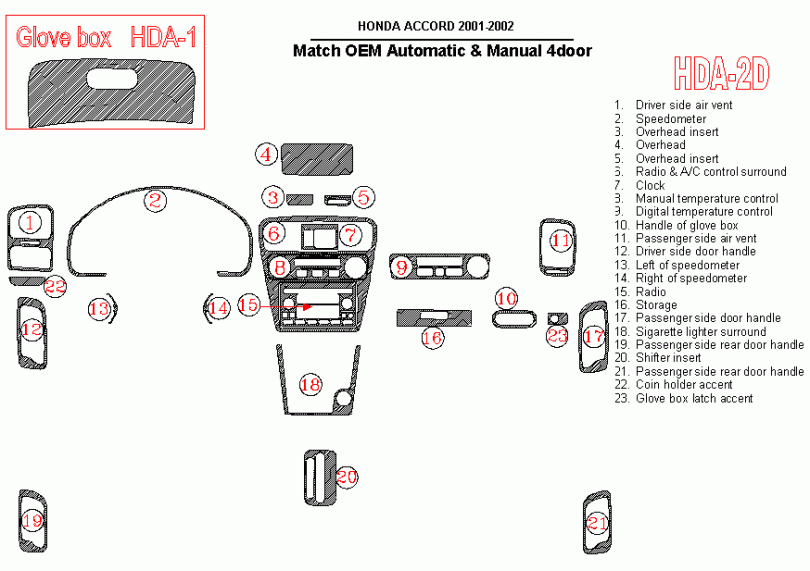 Glove box HDA-1

HONDA ACCORD 2001-2002

Match OEM Automatic & Manual 4door

HDA-2D

1. Driver side air vent
2. Speedometer
3. Overhead insert
4. Overhead
5. Overhead insert
6. Radio & A/C control surround
7. Clock
8. Manual temperature control
9. Digital temperature control
10. Handle of glove box
11. Passenger side air vent
12. Driver side door handle
13. Left of speedometer
14. Right of speedometer
15. Radio
16. Storage
17. Passenger side door handle
18. Sigarette lighter surround
19. Passenger side rear door handle
20. Shifter insert
21. Passenger side rear door handle
22. Coin holder accent
23. Glove box latch accent

4
2
3
5
1
6
7
11
8
9
22
13
14
15
10
12
16
23
17
18
20
19
21