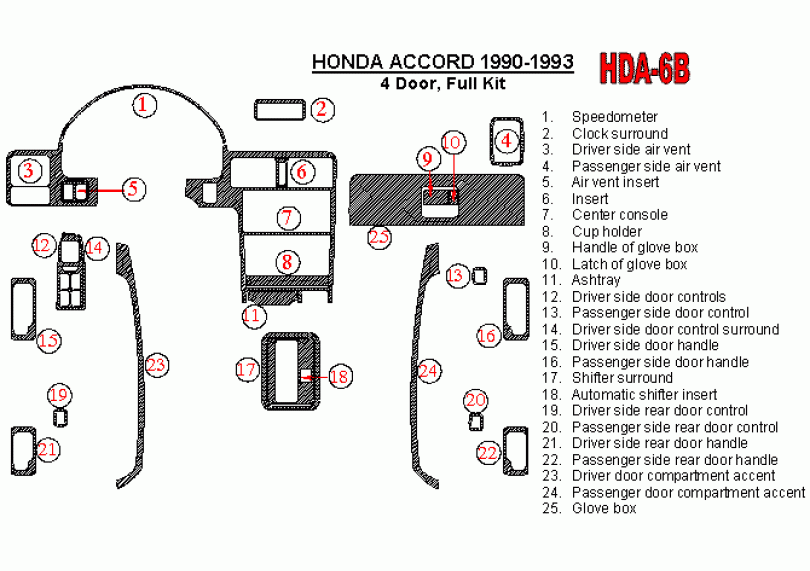 HONDA ACCORD 1990-1993
4 Door, Full Kit

HDA-6B

1
2
3
4
5
6
7
8
9
10
11
12
13
14
15
16
17
18
19
20
21
22
23
24
25

1. Speedometer
2. Clock surround
3. Driver side air vent
4. Passenger side air vent
5. Air vent insert
6. Insert
7. Center console
8. Cup holder
9. Handle of glove box
10. Latch of glove box
11. Ashtray
12. Driver side door controls
13. Passenger side door control
14. Driver side door control surround
15. Driver side door handle
16. Passenger side door handle
17. Shifter surround
18. Automatic shifter insert
19. Driver side rear door control
20. Passenger side rear door control
21. Driver side rear door handle
22. Passenger side rear door handle
23. Driver door compartment accent
24. Passenger door compartment accent
25. Glove box