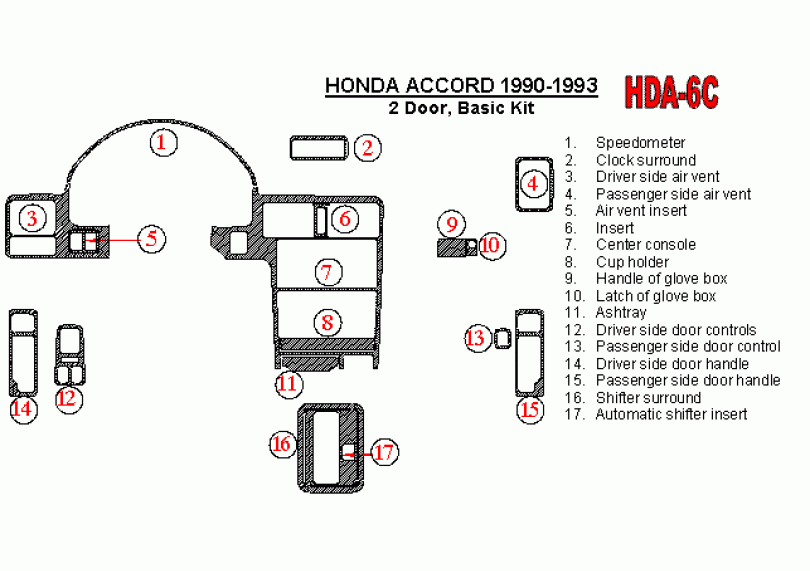 HONDA ACCORD 1990-1993
2 Door, Basic Kit

HDA-6C

1
2
3
4
5
6
7
8
9
10
11
12
13
14
15
16
17

1. Speedometer
2. Clock surround
3. Driver side air vent
4. Passenger side air vent
5. Air vent insert
6. Insert
7. Center console
8. Cup holder
9. Handle of glove box
10. Latch of glove box
11. Ashtray
12. Driver side door controls
13. Passenger side door control
14. Driver side door handle
15. Passenger side door handle
16. Shifter surround
17. Automatic shifter insert