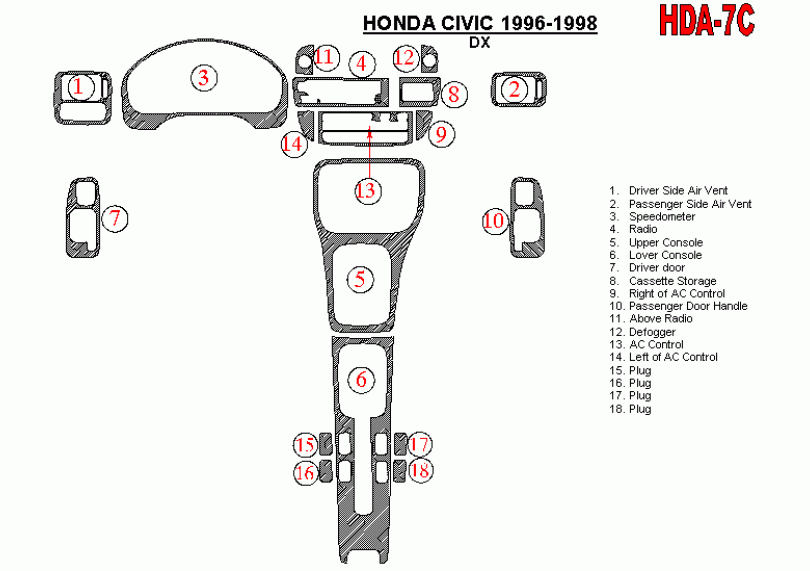 HONDA CIVIC 1996-1998
DX

HDA-7C

1
3
11
4
12
8
2
14
9
13
7
10
5
6
15
17
16
18

1. Driver Side Air Vent
2. Passenger Side Air Vent
3. Speedometer
4. Radio
5. Upper Console
6. Lover Console
7. Driver door
8. Cassette Storage
9. Right of AC Control
10. Passenger Door Handle
11. Above Radio
12. Defogger
13. AC Control
14. Left of AC Control
15. Plug
16. Plug
17. Plug
18. Plug