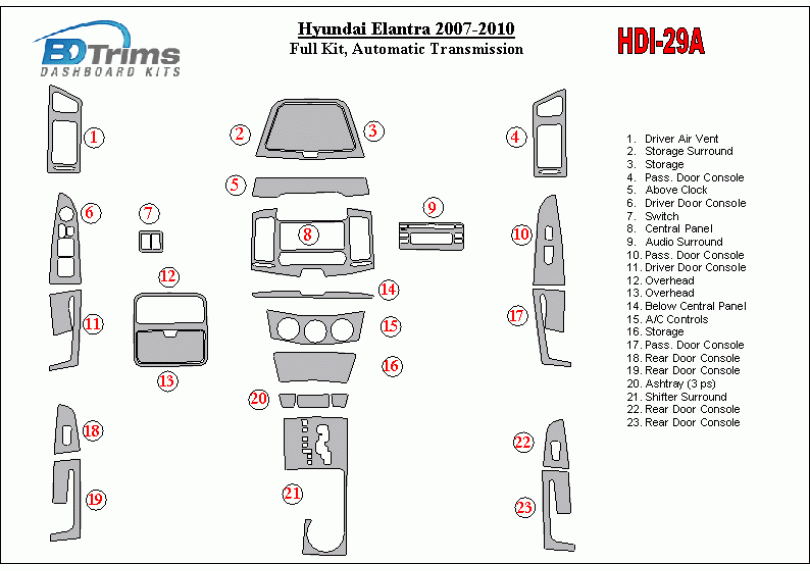 BD Trims
DASHBOARD KITS

Hyundai Elantra 2007-2010
Full Kit, Automatic Transmission

HDI-29A

1 2 3 4 5 6 7 8 9 10 11 12 13 14 15 16 17 18 19 20 21 22 23

1. Driver Air Vent
2. Storage Surround
3. Storage
4. Pass. Door Console
5. Above Clock
6. Driver Door Console
7. Switch
8. Central Panel
9. Audio Surround
10. Pass. Door Console
11. Driver Door Console
12. Overhead
13. Overhead
14. Below Central Panel
15. A/C Controls
16. Storage
17. Pass. Door Console
18. Rear Door Console
19. Rear Door Console
20. Ashtray (3 ps)
21. Shifter Surround
22. Rear Door Console
23. Rear Door Console