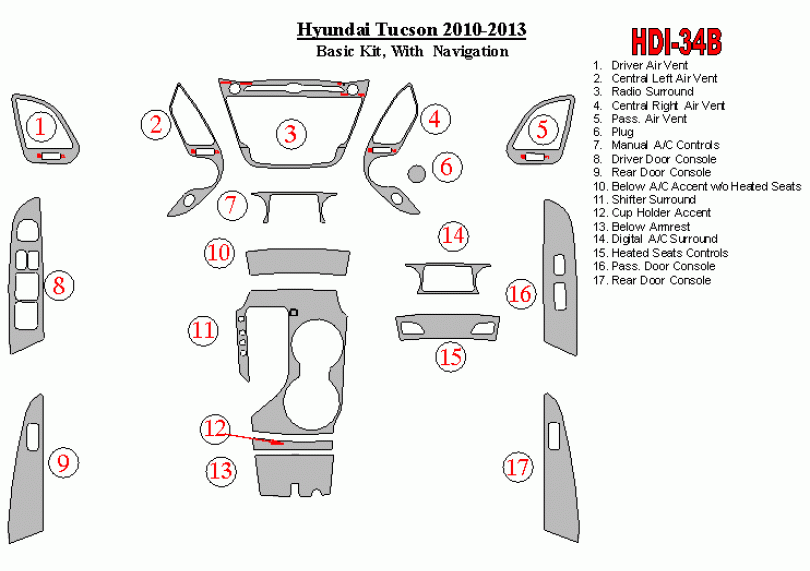 Hyundai Tucson 2010-2013
Basic Kit, With Navigation

HDI-34B

1. Driver Air Vent
2. Central Left Air Vent
3. Radio Surround
4. Central Right Air Vent
5. Pass. Air Vent
6. Plug
7. Manual A/C Controls
8. Driver Door Console
9. Rear Door Console
10. Below A/C Accent w/o Heated Seats
11. Shifter Surround
12. Cup Holder Accent
13. Below Armrest
14. Digital A/C Surround
15. Heated Seats Controls
16. Pass. Door Console
17. Rear Door Console

1
2
3
4
5
6
7
8
9
10
11
12
13
14
15
16
17