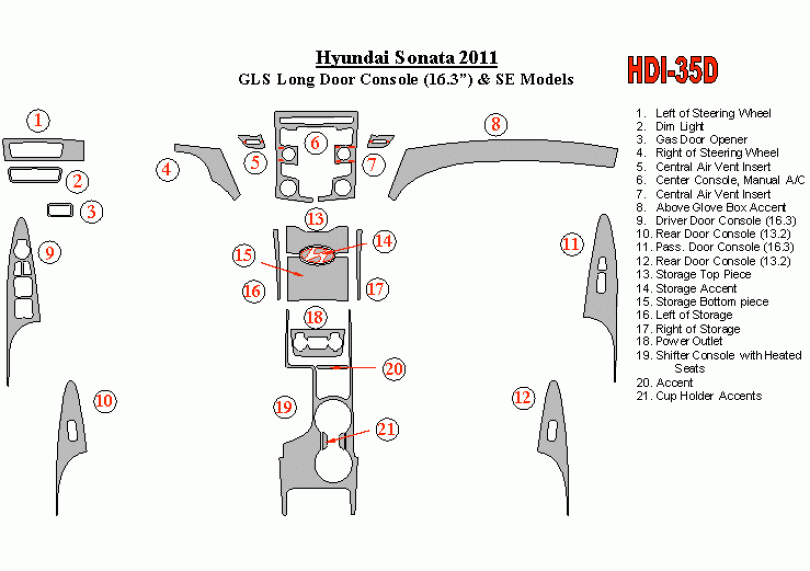 Hyundai Sonata 2011
GLS Long Door Console (16.3") & SE Models

HDI-35D

1
2
3
4
5
6
7
8
9
10
11
12
13
14
15
16
17
18
19
20
21

1. Left of Steering Wheel
2. Dim Light
3. Gas Door Opener
4. Right of Steering Wheel
5. Central Air Vent Insert
6. Center Console, Manual A/C
7. Central Air Vent Insert
8. Above Glove Box Accent
9. Driver Door Console (16.3)
10. Rear Door Console (13.2)
11. Pass. Door Console (16.3)
12. Rear Door Console (13.2)
13. Storage Top Piece
14. Storage Accent
15. Storage Bottom piece
16. Left of Storage
17. Right of Storage
18. Power Outlet
19. Shifter Console with Heated Seats
20. Accent
21. Cup Holder Accents