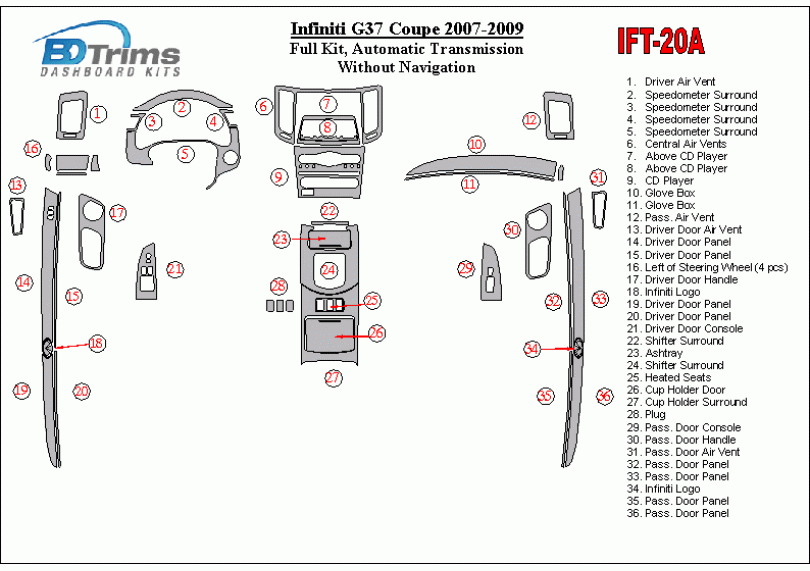 BD Trims
DASHBOARD KITS

Infiniti G37 Coupe 2007-2009
Full Kit, Automatic Transmission
Without Navigation

IFT-20A

1 2 3 4 5 6 7 8 9 10 11 12 13 14 15 16 17 18 19 20 21 22 23 24 25 26 27 28 29 30 31 32 33 34 35 36

1. Driver Air Vent
2. Speedometer Surround
3. Speedometer Surround
4. Speedometer Surround
5. Speedometer Surround
6. Central Air Vents
7. Above CD Player
8. Above CD Player
9. CD Player
10. Glove Box
11. Glove Box
12. Pass. Air Vent
13. Driver Door Air Vent
14. Driver Door Panel
15. Driver Door Panel
16. Left of Steering Wheel (4 pcs)
17. Driver Door Handle
18. Infiniti Logo
19. Driver Door Panel
20. Driver Door Panel
21. Driver Door Console
22. Shifter Surround
23. Ashtray
24. Shifter Surround
25. Heated Seats
26. Cup Holder Door
27. Cup Holder Surround
28. Plug
29. Pass. Door Console
30. Pass. Door Handle
31. Pass. Door Air Vent
32. Pass. Door Panel
33. Pass. Door Panel
34. Infiniti Logo
35. Pass. Door Panel
36. Pass. Door Panel