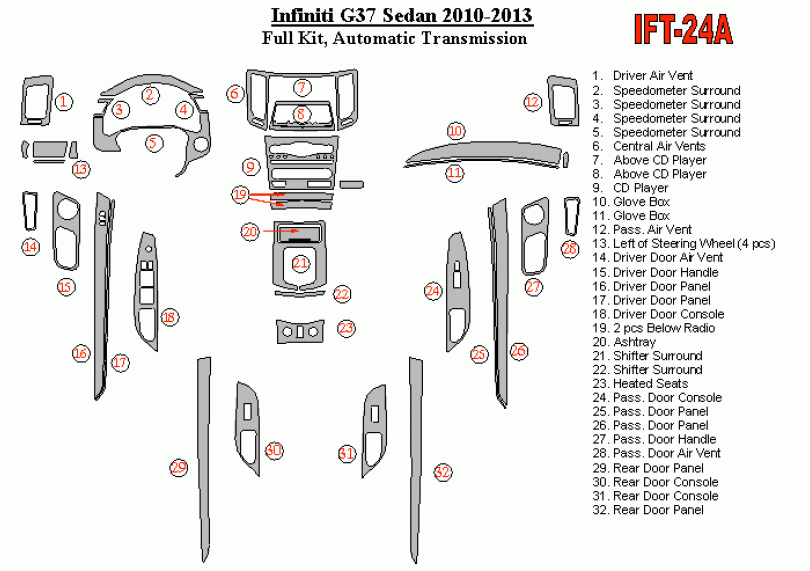 Infiniti G37 Sedan 2010-2013
Full Kit, Automatic Transmission

IFT-24A

1 2 3 4 5 6 7 8 9 10 11 12 13 14 15 16 17 18 19 20 21 22 23 24 25 26 27 28 29 30 31 32

1. Driver Air Vent
2. Speedometer Surround
3. Speedometer Surround
4. Speedometer Surround
5. Speedometer Surround
6. Central Air Vents
7. Above CD Player
8. Above CD Player
9. CD Player
10. Glove Box
11. Glove Box
12. Pass. Air Vent
13. Left of Steering Wheel (4 pcs)
14. Driver Door Air Vent
15. Driver Door Handle
16. Driver Door Panel
17. Driver Door Panel
18. Driver Door Console
19. 2 pcs Below Radio
20. Ashtray
21. Shifter Surround
22. Shifter Surround
23. Heated Seats
24. Pass. Door Console
25. Pass. Door Panel
26. Pass. Door Panel
27. Pass. Door Handle
28. Pass. Door Air Vent
29. Rear Door Panel
30. Rear Door Console
31. Rear Door Console
32. Rear Door Panel