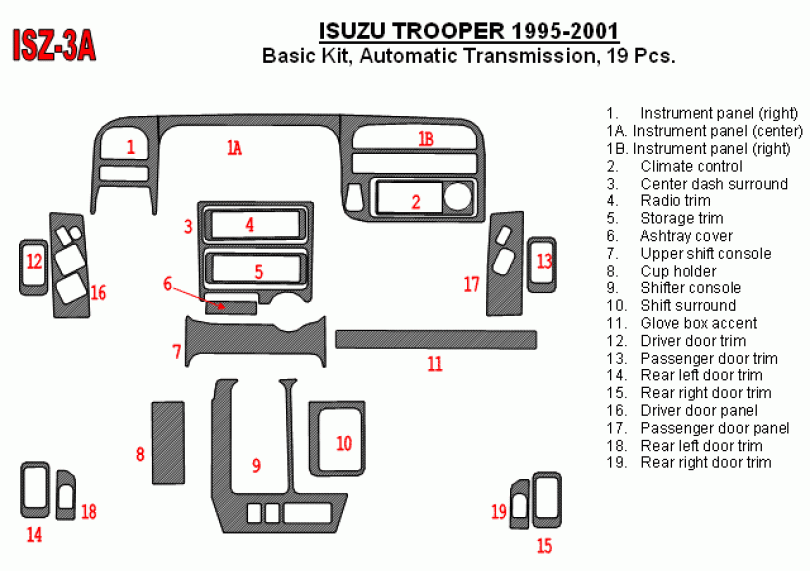 ISZ-3A

ISUZU TROOPER 1995-2001
Basic Kit, Automatic Transmission, 19 Pcs.

1 1A 1B 2 3 4 5 6 7 8 9 10 11 12 13 14 15 16 17 18 19

1. Instrument panel (right)
1A. Instrument panel (center)
1B. Instrument panel (right)
2. Climate control
3. Center dash surround
4. Radio trim
5. Storage trim
6. Ashtray cover
7. Upper shift console
8. Cup holder
9. Shifter console
10. Shift surround
11. Glove box accent
12. Driver door trim
13. Passenger door trim
14. Rear left door trim
15. Rear right door trim
16. Driver door panel
17. Passenger door panel
18. Rear left door trim
19. Rear right door trim