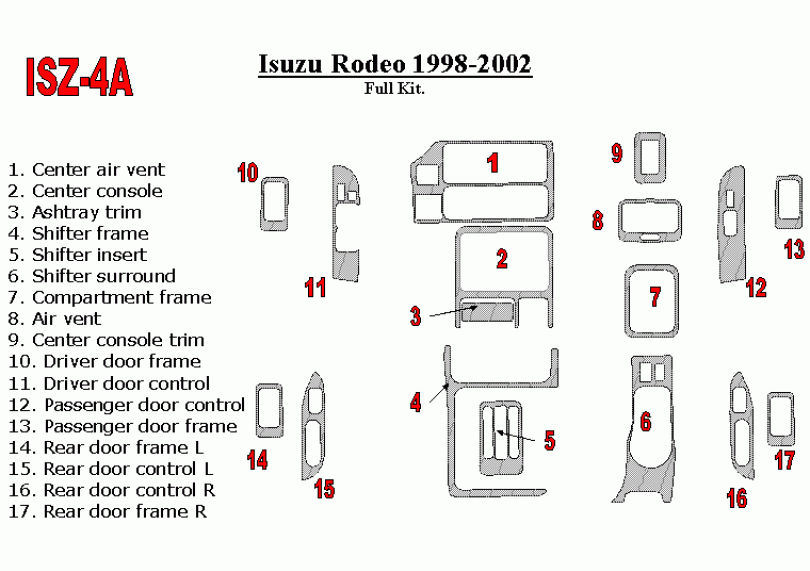 ISZ-4A

Isuzu Rodeo 1998-2002
Full Kit.

1. Center air vent
2. Center console
3. Ashtray trim
4. Shifter frame
5. Shifter insert
6. Shifter surround
7. Compartment frame
8. Air vent
9. Center console trim
10. Driver door frame
11. Driver door control
12. Passenger door control
13. Passenger door frame
14. Rear door frame L
15. Rear door control L
16. Rear door control R
17. Rear door frame R

10
11
1
2
3
4
5
9
8
7
6
12
13
14
15
16
17