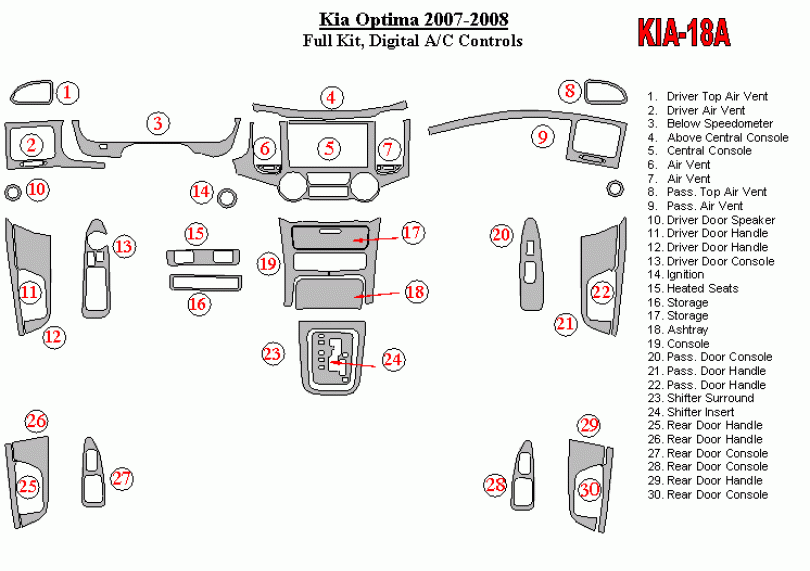 Kia Optima 2007-2008
Full Kit, Digital A/C Controls

KIA-18A

1 2 3 4 5 6 7 8 9 10 11 12 13 14 15 16 17 18 19 20 21 22 23 24 25 26 27 28 29 30

1. Driver Top Air Vent
2. Driver Air Vent
3. Below Speedometer
4. Above Central Console
5. Central Console
6. Air Vent
7. Air Vent
8. Pass. Top Air Vent
9. Pass. Air Vent
10. Driver Door Speaker
11. Driver Door Handle
12. Driver Door Handle
13. Driver Door Console
14. Ignition
15. Heated Seats
16. Storage
17. Storage
18. Ashtray
19. Console
20. Pass. Door Console
21. Pass. Door Handle
22. Pass. Door Handle
23. Shifter Surround
24. Shifter Insert
25. Rear Door Handle
26. Rear Door Handle
27. Rear Door Console
28. Rear Door Console
29. Rear Door Handle
30. Rear Door Console