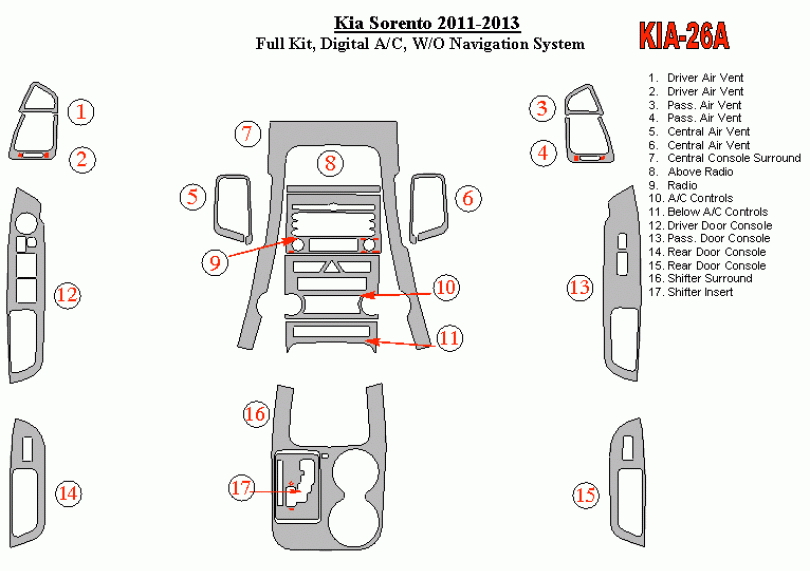 Kia Sorento 2011-2013
Full Kit, Digital A/C, W/O Navigation System

KIA-26A

1. Driver Air Vent
2. Driver Air Vent
3. Pass. Air Vent
4. Pass. Air Vent
5. Central Air Vent
6. Central Air Vent
7. Central Console Surround
8. Above Radio
9. Radio
10. A/C Controls
11. Below A/C Controls
12. Driver Door Console
13. Pass. Door Console
14. Rear Door Console
15. Rear Door Console
16. Shifter Surround
17. Shifter Insert

1
2
3
4
7
8
5
6
9
10
11
12
13
16
17
14
15