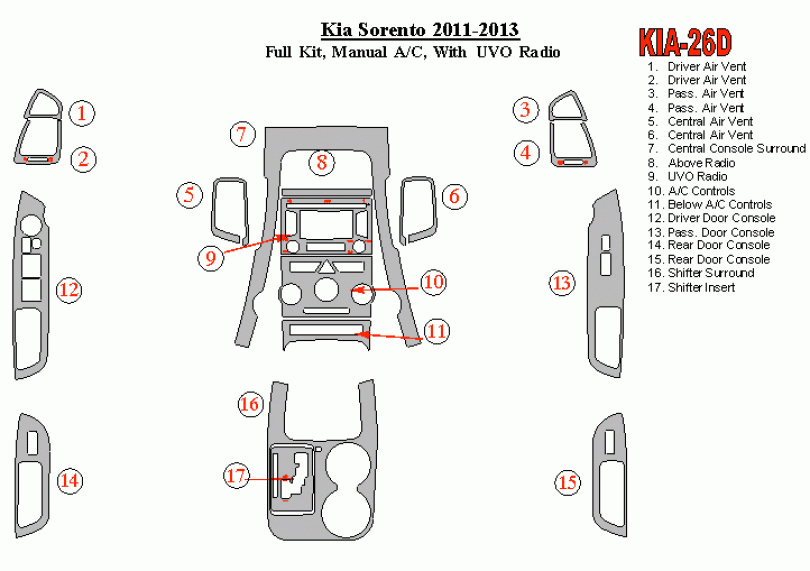 Kia Sorento 2011-2013
Full Kit, Manual A/C, With UVO Radio

KIA-26D

1. Driver Air Vent
2. Driver Air Vent
3. Pass. Air Vent
4. Pass. Air Vent
5. Central Air Vent
6. Central Air Vent
7. Central Console Surround
8. Above Radio
9. UVO Radio
10. A/C Controls
11. Below A/C Controls
12. Driver Door Console
13. Pass. Door Console
14. Rear Door Console
15. Rear Door Console
16. Shifter Surround
17. Shifter Insert

1
2
3
4
7
8
5
6
9
10
11
12
13
16
17
14
15