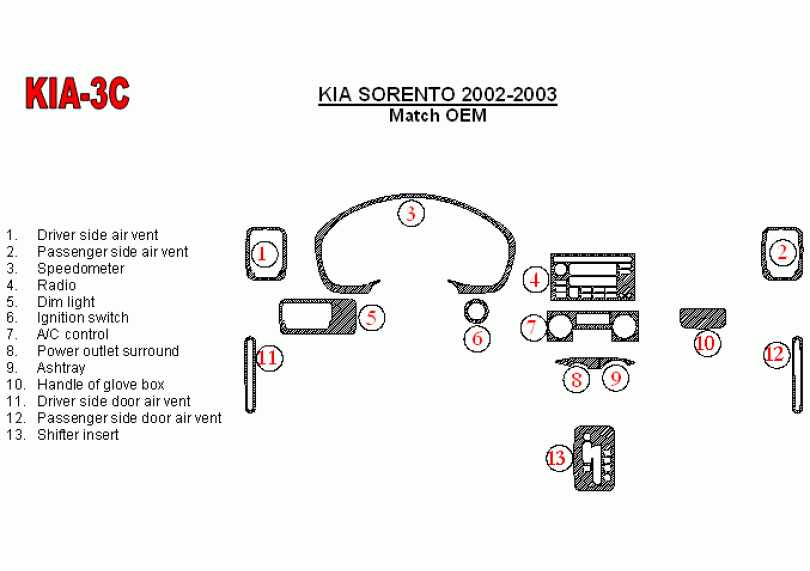 KIA-3C

KIA SORENTO 2002-2003
Match OEM

1. Driver side air vent
2. Passenger side air vent
3. Speedometer
4. Radio
5. Dim light
6. Ignition switch
7. A/C control
8. Power outlet surround
9. Ashtray
10. Handle of glove box
11. Driver side door air vent
12. Passenger side door air vent
13. Shifter insert

3
1
2
4
5
6
7
10
11
12
8
9
13