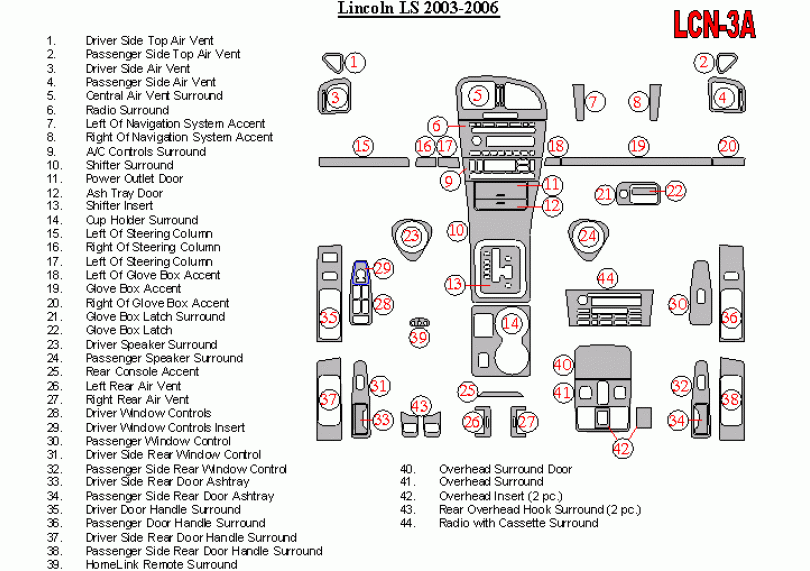 Lincoln LS 2003-2006

LCN-3A

1. Driver Side Top Air Vent
2. Passenger Side Top Air Vent
3. Driver Side Air Vent
4. Passenger Side Air Vent
5. Central Air Vent Surround
6. Radio Surround
7. Left Of Navigation System Accent
8. Right Of Navigation System Accent
9. A/C Controls Surround
10. Shifter Surround
11. Power Outlet Door
12. Ash Tray Door
13. Shifter Insert
14. Cup Holder Surround
15. Left Of Steering Column
16. Right Of Steering Column
17. Left Of Steering Column
18. Left Of Glove Box Accent
19. Glove Box Accent
20. Right Of Glove Box Accent
21. Glove Box Latch Surround
22. Glove Box Latch
23. Driver Speaker Surround
24. Passenger Speaker Surround
25. Rear Console Accent
26. Left Rear Air Vent
27. Right Rear Air Vent
28. Driver Window Controls
29. Driver Window Controls Insert
30. Passenger Window Control
31. Driver Side Rear Window Control
32. Passenger Side Rear Window Control
33. Driver Side Rear Door Ashtray
34. Passenger Side Rear Door Ashtray
35. Driver Door Handle Surround
36. Passenger Door Handle Surround
37. Driver Side Rear Door Handle Surround
38. Passenger Side Rear Door Handle Surround
39. HomeLink Remote Surround

40. Overhead Surround Door
41. Overhead Surround
42. Overhead Insert (2 pc.)
43. Rear Overhead Hook Surround (2 pc.)
44. Radio with Cassette Surround

1 2 3 4 5 6 7 8 9 10 11 12 13 14 15 16 17 18 19 20 21 22 23 24 25 26 27 28 29 30 31 32 33 34 35 36 37 38 39 40 41 42 43 44