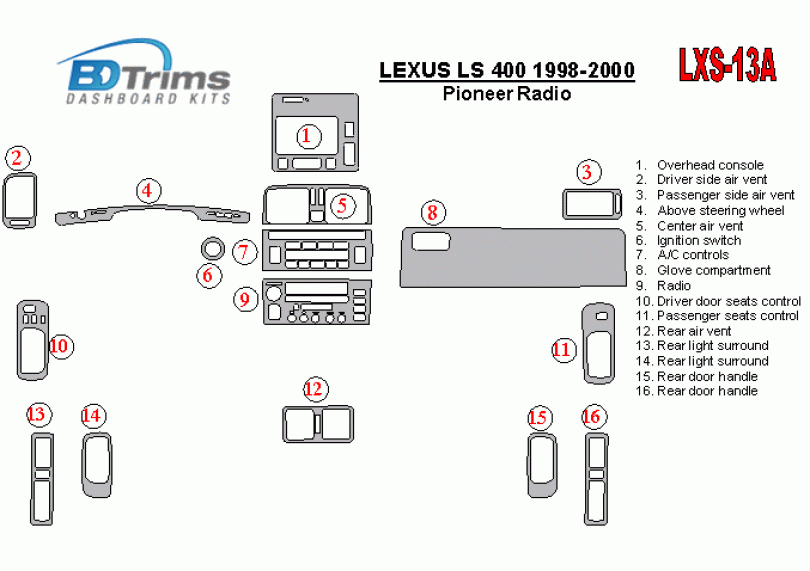 BD Trims
DASHBOARD KITS

LEXUS LS 400 1998-2000
Pioneer Radio

LXS-13A

1
2
3
4
5
6
7
8
9
10
11
12
13
14
15
16

1. Overhead console
2. Driver side air vent
3. Passenger side air vent
4. Above steering wheel
5. Center air vent
6. Ignition switch
7. A/C controls
8. Glove compartment
9. Radio
10. Driver door seats control
11. Passenger seats control
12. Rear air vent
13. Rear light surround
14. Rear light surround
15. Rear door handle
16. Rear door handle