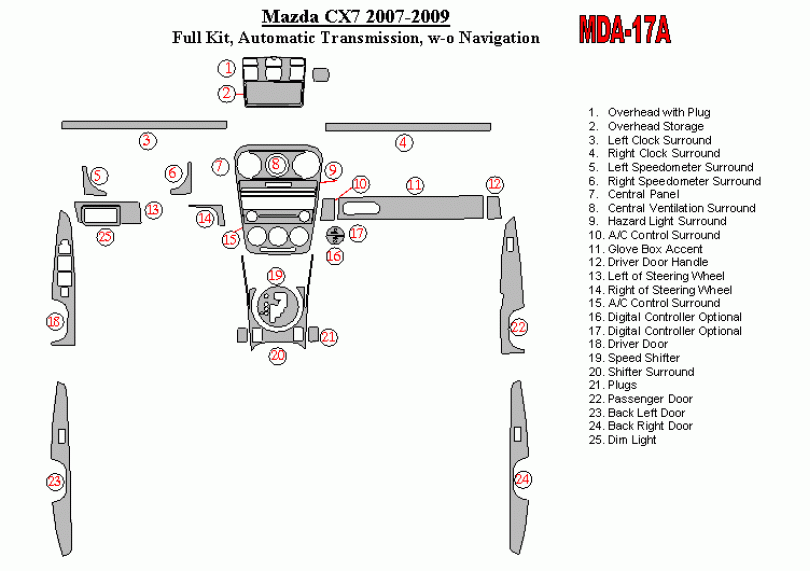 Mazda CX7 2007-2009
Full Kit, Automatic Transmission, w-o Navigation

MDA-17A

1
2
3
4
5
6
7
8
9
10
11
12
13
14
15
16
17
18
19
20
21
22
23
24
25

1. Overhead with Plug
2. Overhead Storage
3. Left Clock Surround
4. Right Clock Surround
5. Left Speedometer Surround
6. Right Speedometer Surround
7. Central Panel
8. Central Ventilation Surround
9. Hazard Light Surround
10. A/C Control Surround
11. Glove Box Accent
12. Driver Door Handle
13. Left of Steering Wheel
14. Right of Steering Wheel
15. A/C Control Surround
16. Digital Controller Optional
17. Digital Controller Optional
18. Driver Door
19. Speed Shifter
20. Shifter Surround
21. Plugs
22. Passenger Door
23. Back Left Door
24. Back Right Door
25. Dim Light