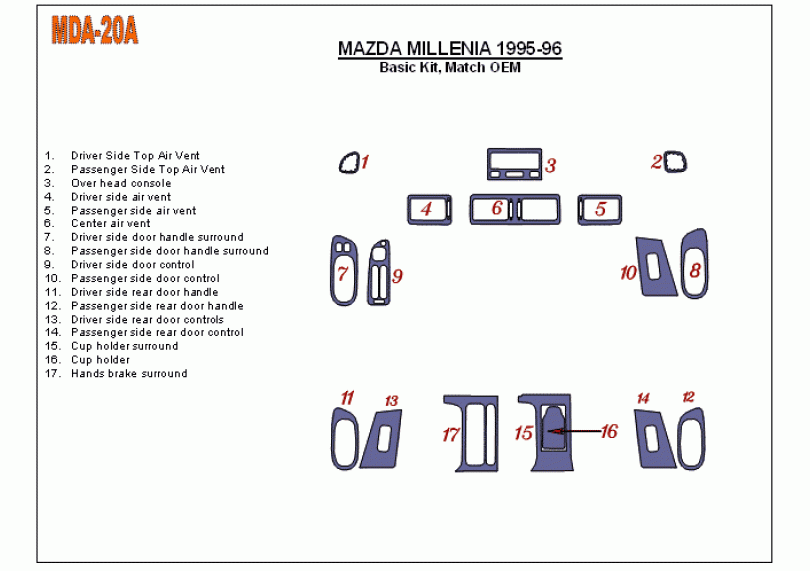 MDA-20A

MAZDA MILLENIA 1995-96
Basic Kit, Match OEM

1. Driver Side Top Air Vent
2. Passenger Side Top Air Vent
3. Over head console
4. Driver side air vent
5. Passenger side air vent
6. Center air vent
7. Driver side door handle surround
8. Passenger side door handle surround
9. Driver side door control
10. Passenger side door control
11. Driver side rear door handle
12. Passenger side rear door handle
13. Driver side rear door controls
14. Passenger side rear door control
15. Cup holder surround
16. Cup holder
17. Hands brake surround

1 3 2
4 6 5
7 9 10 8
11 13 17 15 16 14 12