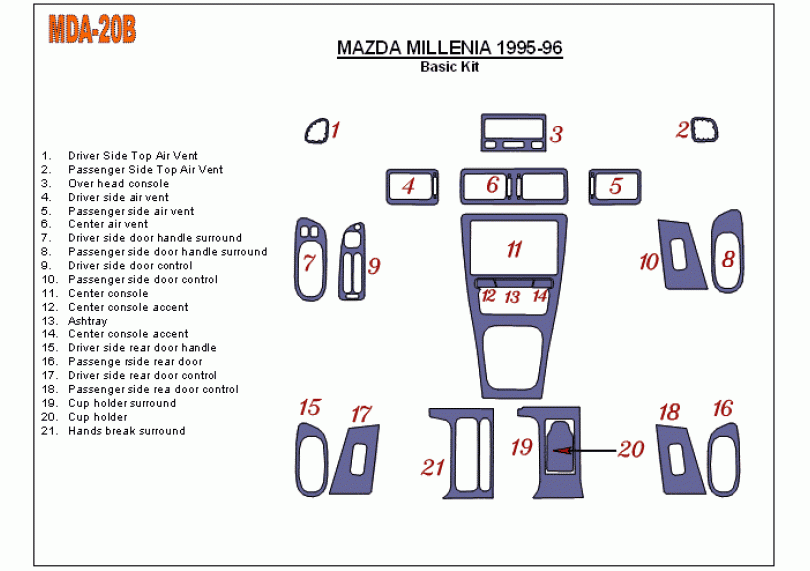 MDA-20B

MAZDA MILLENIA 1995-96
Basic Kit

1. Driver Side Top Air Vent
2. Passenger Side Top Air Vent
3. Over head console
4. Driver side air vent
5. Passenger side air vent
6. Center air vent
7. Driver side door handle surround
8. Passenger side door handle surround
9. Driver side door control
10. Passenger side door control
11. Center console
12. Center console accent
13. Ashtray
14. Center console accent
15. Driver side rear door handle
16. Passenge rside rear door
17. Driver side rear door control
18. Passenger side rea door control
19. Cup holder surround
20. Cup holder
21. Hands break surround

1
3
2
4
6
5
7
9
11
10
8
12
13
14
15
17
21
19
20
18
16