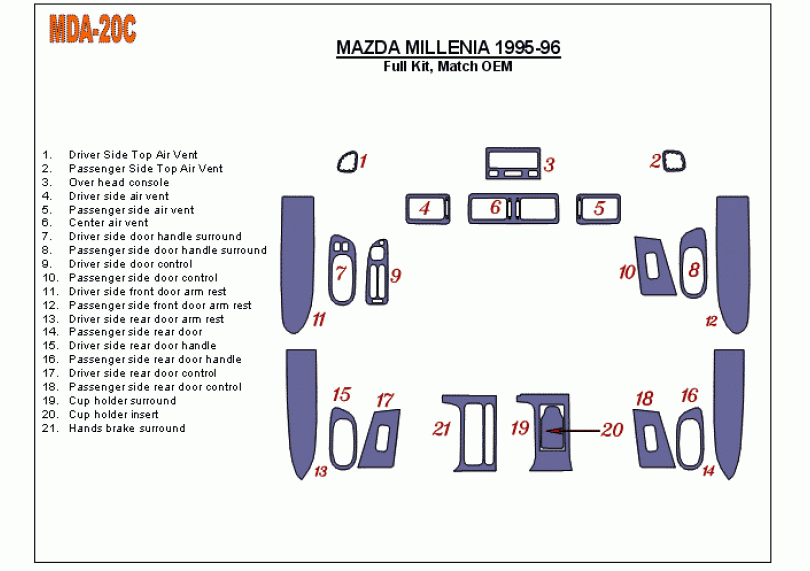 MDA-20C

MAZDA MILLENIA 1995-96
Full Kit, Match OEM

1. Driver Side Top Air Vent
2. Passenger Side Top Air Vent
3. Over head console
4. Driver side air vent
5. Passenger side air vent
6. Center air vent
7. Driver side door handle surround
8. Passenger side door handle surround
9. Driver side door control
10. Passenger side door control
11. Driver side front door arm rest
12. Passenger side front door arm rest
13. Driver side rear door arm rest
14. Passenger side rear door
15. Driver side rear door handle
16. Passenger side rear door handle
17. Driver side rear door control
18. Passenger side rear door control
19. Cup holder surround
20. Cup holder insert
21. Hands brake surround

1 3 2 4 6 5 7 9 10 8 11 12 15 17 21 19 20 18 16 13 14