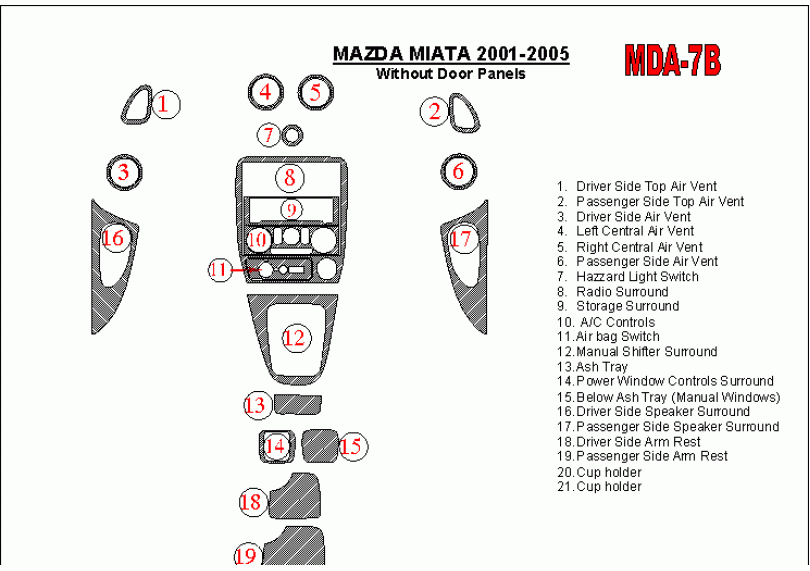 MAZDA MIATA 2001-2005
Without Door Panels

MDA-7B

1
4
5
2
7
3
8
6
9
16
10
17
11
12
13
14
15
18
19

1. Driver Side Top Air Vent
2. Passenger Side Top Air Vent
3. Driver Side Air Vent
4. Left Central Air Vent
5. Right Central Air Vent
6. Passenger Side Air Vent
7. Hazzard Light Switch
8. Radio Surround
9. Storage Surround
10. A/C Controls
11. Air bag Switch
12. Manual Shifter Surround
13. Ash Tray
14. Power Window Controls Surround
15. Below Ash Tray (Manual Windows)
16. Driver Side Speaker Surround
17. Passenger Side Speaker Surround
18. Driver Side Arm Rest
19. Passenger Side Arm Rest
20. Cup holder
21. Cup holder