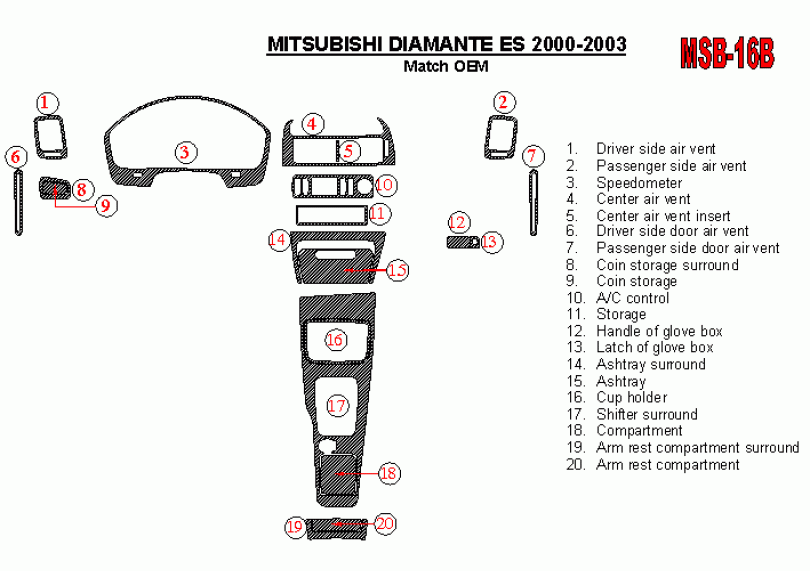 MITSUBISHI DIAMANTE ES 2000-2003
Match OEM

MSB-16B

1 2 3 4 5 6 7 8 9 10 11 12 13 14 15 16 17 18 19 20

1. Driver side air vent
2. Passenger side air vent
3. Speedometer
4. Center air vent
5. Center air vent insert
6. Driver side door air vent
7. Passenger side door air vent
8. Coin storage surround
9. Coin storage
10. A/C control
11. Storage
12. Handle of glove box
13. Latch of glove box
14. Ashtray surround
15. Ashtray
16. Cup holder
17. Shifter surround
18. Compartment
19. Arm rest compartment surround
20. Arm rest compartment