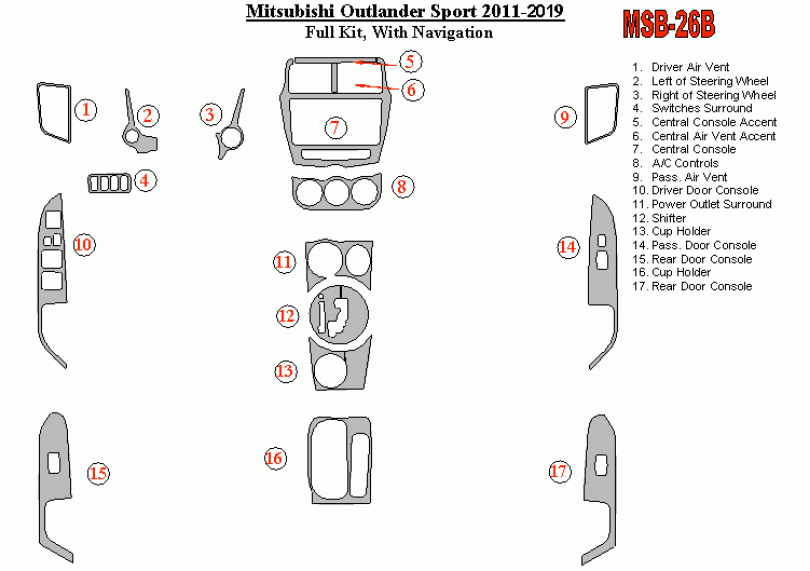 Mitsubishi Outlander Sport 2011-2019
Full Kit, With Navigation

MSB-26B

1. Driver Air Vent
2. Left of Steering Wheel
3. Right of Steering Wheel
4. Switches Surround
5. Central Console Accent
6. Central Air Vent Accent
7. Central Console
8. A/C Controls
9. Pass. Air Vent
10. Driver Door Console
11. Power Outlet Surround
12. Shifter
13. Cup Holder
14. Pass. Door Console
15. Rear Door Console
16. Cup Holder
17. Rear Door Console

1
2
3
4
5
6
7
8
9
10
11
12
13
14
15
16
17