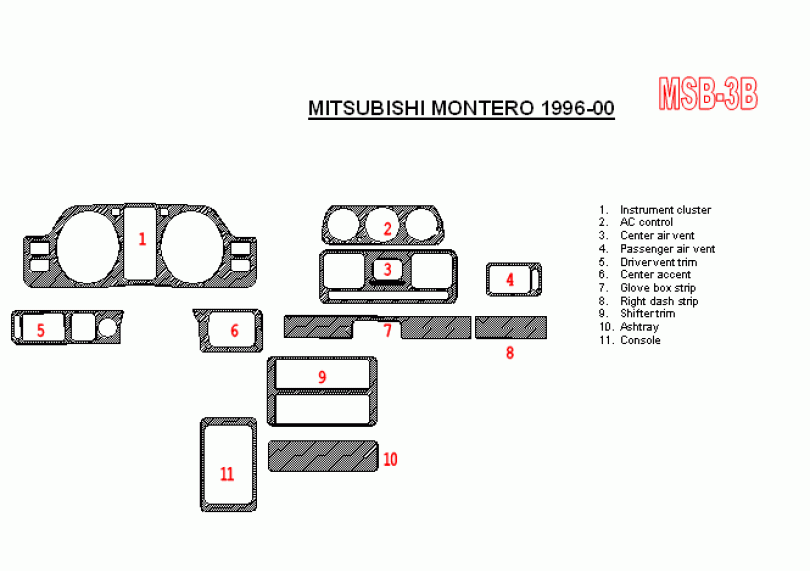 MSB-3B

MITSUBISHI MONTERO 1996-00

1
2
3
4
5
6
7
8
9
10
11

1. Instrument cluster
2. AC control
3. Center air vent
4. Passenger air vent
5. Driver vent trim
6. Center accent
7. Glove box strip
8. Right dash strip
9. Shifter trim
10. Ashtray
11. Console