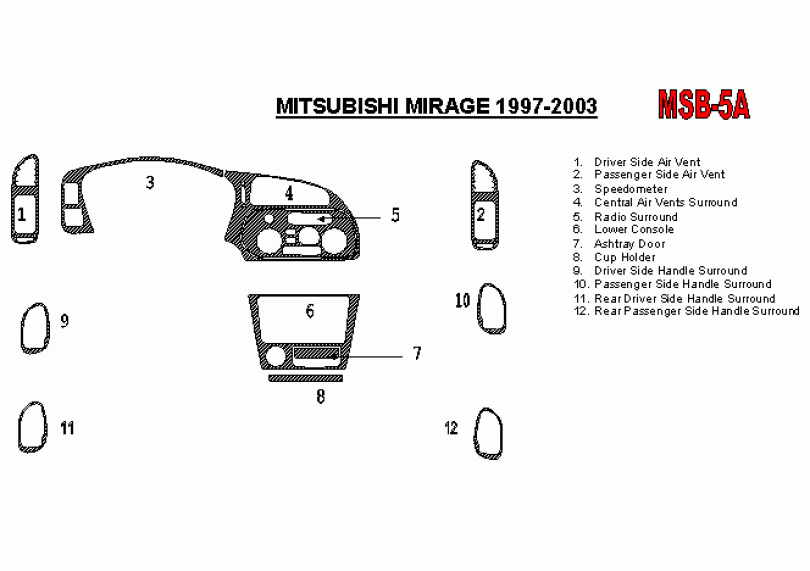 MITSUBISHI MIRAGE 1997-2003

MSB-5A

1. Driver Side Air Vent
2. Passenger Side Air Vent
3. Speedometer
4. Central Air Vents Surround
5. Radio Surround
6. Lower Console
7. Ashtray Door
8. Cup Holder
9. Driver Side Handle Surround
10. Passenger Side Handle Surround
11. Rear Driver Side Handle Surround
12. Rear Passenger Side Handle Surround

1
3
4
5
2
9
6
10
7
8
11
12