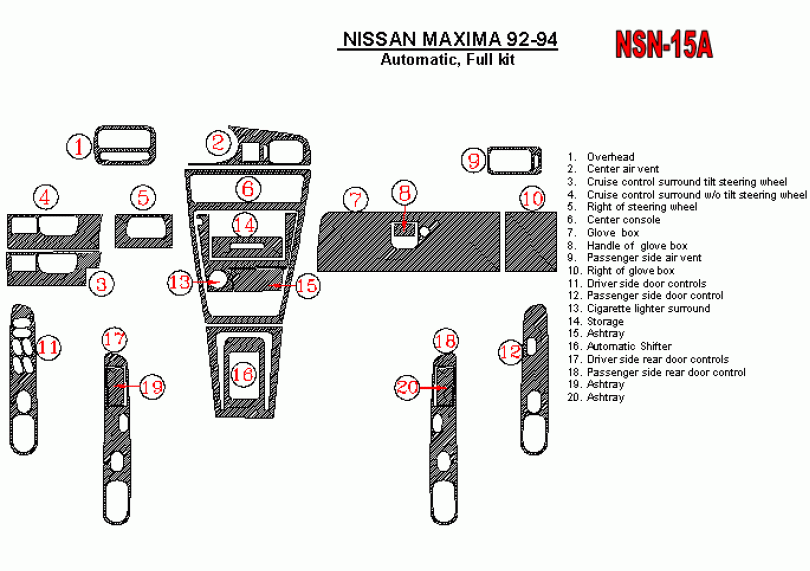 NISSAN MAXIMA 92-94
Automatic, Full kit

NSN-15A

1
2
9
4
5
6
7
8
10
14
3
13
15
11
17
19
16
18
20
12

1. Overhead
2. Center air vent
3. Cruise control surround tilt steering wheel
4. Cruise control surround w/o tilt steering wheel
5. Right of steering wheel
6. Center console
7. Glove box
8. Handle of glove box
9. Passenger side air vent
10. Right of glove box
11. Driver side door controls
12. Passenger side door control
13. Cigarette lighter surround
14. Storage
15. Ashtray
16. Automatic Shifter
17. Driver side rear door controls
18. Passenger side rear door control
19. Ashtray
20. Ashtray