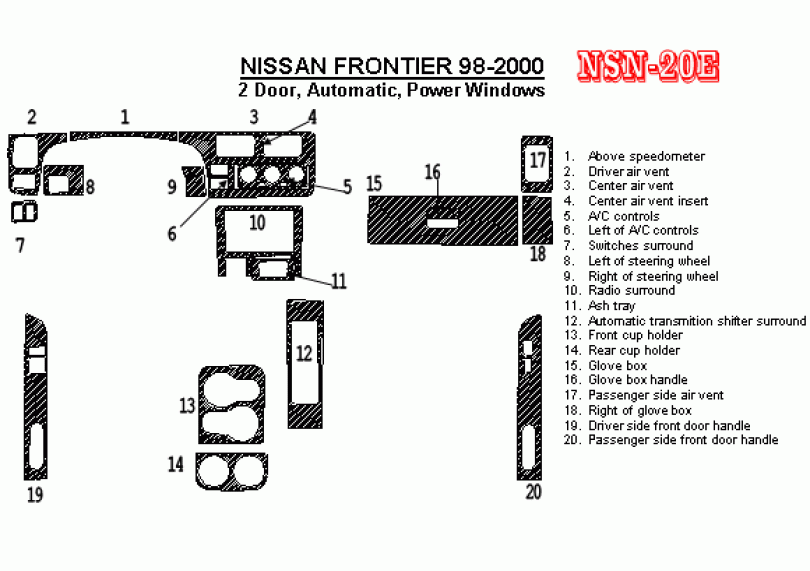 NISSAN FRONTIER 98-2000
2 Door, Automatic, Power Windows

NSN-20E

2 1 3 4 8 9 5 6 7 10 11 15 16 17 18 12 13 14 19 20

1. Above speedometer
2. Driver air vent
3. Center air vent
4. Center air vent insert
5. A/C controls
6. Left of A/C controls
7. Switches surround
8. Left of steering wheel
9. Right of steering wheel
10. Radio surround
11. Ash tray
12. Automatic transmition shifter surround
13. Front cup holder
14. Rear cup holder
15. Glove box
16. Glove box handle
17. Passenger side air vent
18. Right of glove box
19. Driver side front door handle
20. Passenger side front door handle