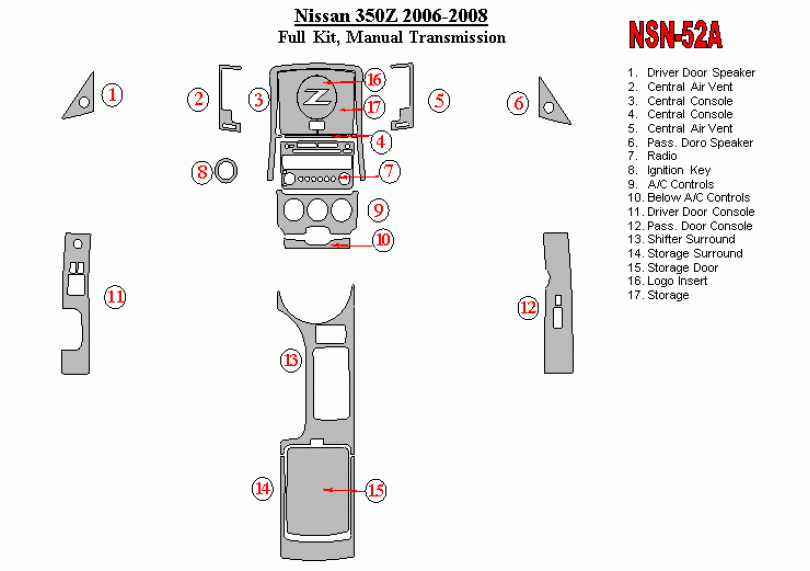 Nissan 350Z 2006-2008
Full Kit, Manual Transmission

NSN-52A

1. Driver Door Speaker
2. Central Air Vent
3. Central Console
4. Central Console
5. Central Air Vent
6. Pass. Doro Speaker
7. Radio
8. Ignition Key
9. A/C Controls
10. Below A/C Controls
11. Driver Door Console
12. Pass. Door Console
13. Shifter Surround
14. Storage Surround
15. Storage Door
16. Logo Insert
17. Storage

1
2
3
16
17
5
6
4
8
7
9
10
11
12
13
14
15