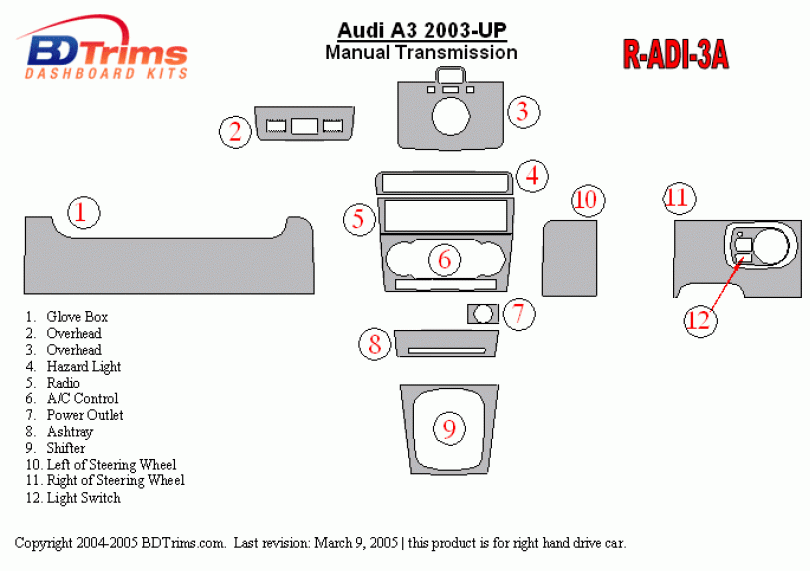 BDTrims
DASHBOARD KITS

Audi A3 2003-UP
Manual Transmission

R-ADI-3A

2

3

4

1

5

10

11

6

7

12

8

9

1. Glove Box
2. Overhead
3. Overhead
4. Hazard Light
5. Radio
6. A/C Control
7. Power Outlet
8. Ashtray
9. Shifter
10. Left of Steering Wheel
11. Right of Steering Wheel
12. Light Switch

Copyright 2004-2005 BDTrims.com. Last revision: March 9, 2005 | this product is for right hand drive car.