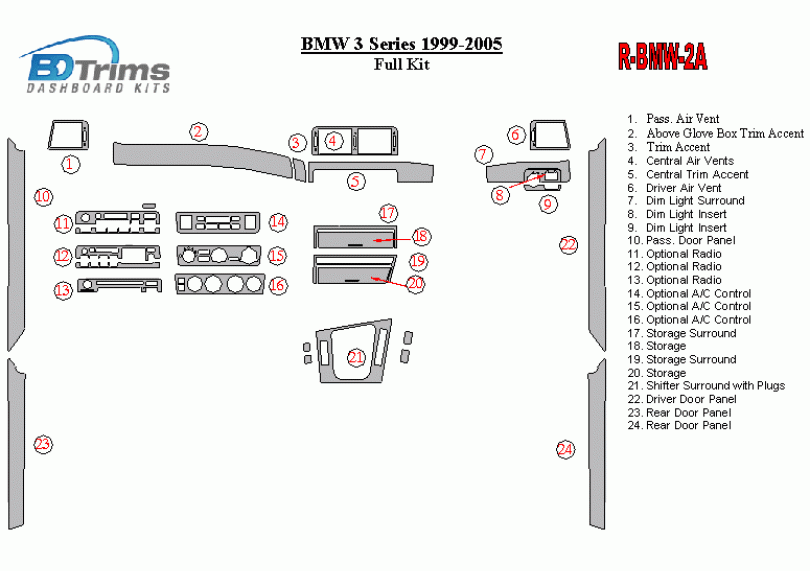 BD Trims
DASHBOARD KITS

BMW 3 Series 1999-2005
Full Kit

R-BMW-2A

1
2
3
4
5
6
7
8
9
10
11
12
13
14
15
16
17
18
19
20
21
22
23
24

1. Pass. Air Vent
2. Above Glove Box Trim Accent
3. Trim Accent
4. Central Air Vents
5. Central Trim Accent
6. Driver Air Vent
7. Dim Light Surround
8. Dim Light Insert
9. Dim Light Insert
10. Pass. Door Panel
11. Optional Radio
12. Optional Radio
13. Optional Radio
14. Optional A/C Control
15. Optional A/C Control
16. Optional A/C Control
17. Storage Surround
18. Storage
19. Storage Surround
20. Storage
21. Shifter Surround with Plugs
22. Driver Door Panel
23. Rear Door Panel
24. Rear Door Panel