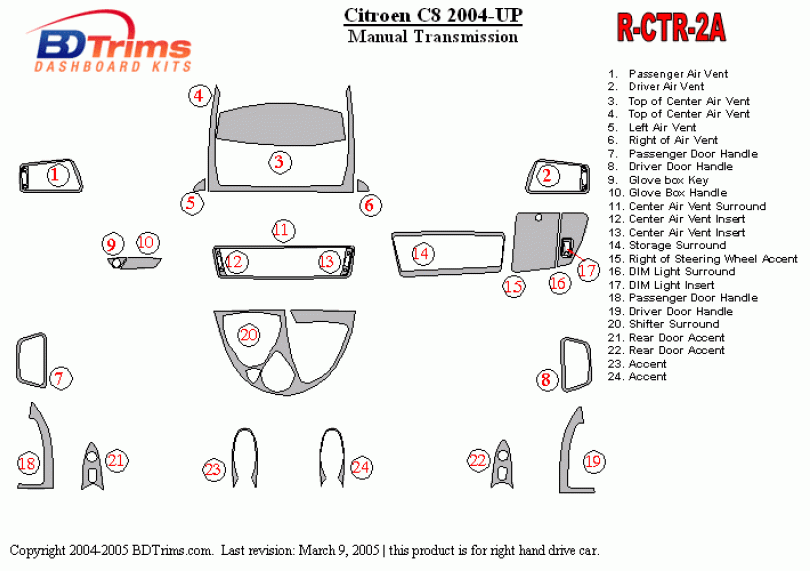 BDTrims
DASHBOARD KITS

Citroen C8 2004-UP
Manual Transmission

R-CTR-2A

1. Passenger Air Vent
2. Driver Air Vent
3. Top of Center Air Vent
4. Top of Center Air Vent
5. Left Air Vent
6. Right of Air Vent
7. Passenger Door Handle
8. Driver Door Handle
9. Glove box Key
10. Glove Box Handle
11. Center Air Vent Surround
12. Center Air Vent Insert
13. Center Air Vent Insert
14. Storage Surround
15. Right of Steering Wheel Accent
16. DIM Light Surround
17. DIM Light Insert
18. Passenger Door Handle
19. Driver Door Handle
20. Shifter Surround
21. Rear Door Accent
22. Rear Door Accent
23. Accent
24. Accent

4
3
1
2
5
6
9
10
11
12
13
14
15
16
17
20
7
8
18
21
23
24
22
19

Copyright 2004-2005 BDTrims.com. Last revision: March 9, 2005 | this product is for right hand drive car.