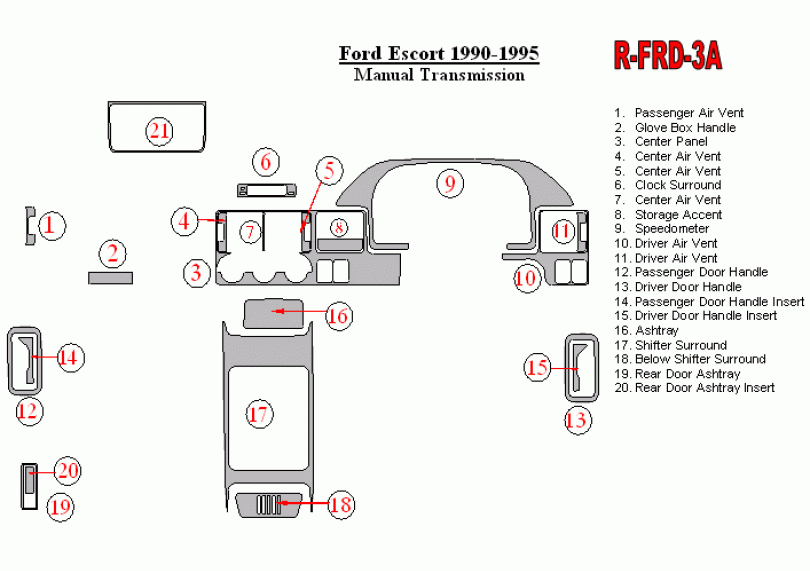 Ford Escort 1990-1995
Manual Transmission

R-FRD-3A

1. Passenger Air Vent
2. Glove Box Handle
3. Center Panel
4. Center Air Vent
5. Center Air Vent
6. Clock Surround
7. Center Air Vent
8. Storage Accent
9. Speedometer
10. Driver Air Vent
11. Driver Air Vent
12. Passenger Door Handle
13. Driver Door Handle
14. Passenger Door Handle Insert
15. Driver Door Handle Insert
16. Ashtray
17. Shifter Surround
18. Below Shifter Surround
19. Rear Door Ashtray
20. Rear Door Ashtray Insert

21
6
5
9
1
4
7
8
11
2
3
10
16
14
15
12
17
13
20
19
18