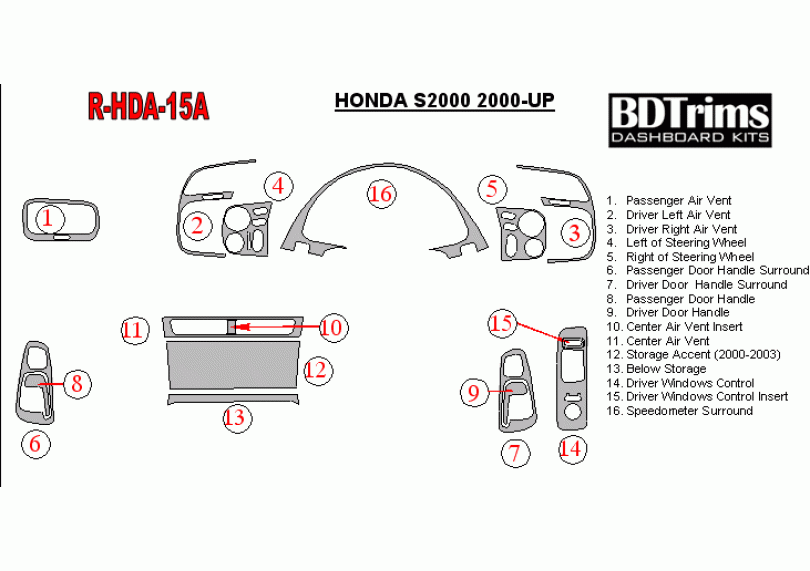 R-HDA-15A

HONDA S2000 2000-UP

BDTrims
DASHBOARD KITS

1 2 4 16 5 3

11 10 12 13 8 6 15 9 7 14

1. Passenger Air Vent
2. Driver Left Air Vent
3. Driver Right Air Vent
4. Left of Steering Wheel
5. Right of Steering Wheel
6. Passenger Door Handle Surround
7. Driver Door Handle Surround
8. Passenger Door Handle
9. Driver Door Handle
10. Center Air Vent Insert
11. Center Air Vent
12. Storage Accent (2000-2003)
13. Below Storage
14. Driver Windows Control
15. Driver Windows Control Insert
16. Speedometer Surround