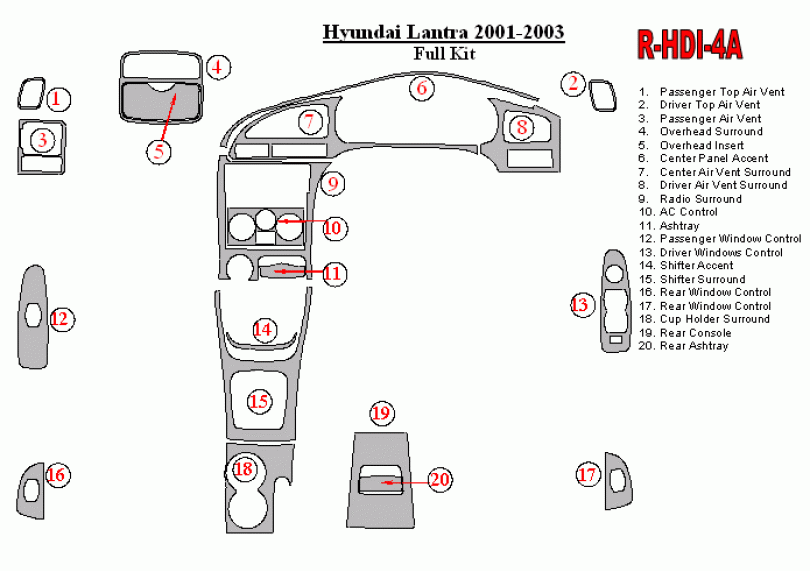 Hyundai Lantra 2001-2003
Full Kit

R-HDI-4A

1. Passenger Top Air Vent
2. Driver Top Air Vent
3. Passenger Air Vent
4. Overhead Surround
5. Overhead Insert
6. Center Panel Accent
7. Center Air Vent Surround
8. Driver Air Vent Surround
9. Radio Surround
10. AC Control
11. Ashtray
12. Passenger Window Control
13. Driver Windows Control
14. Shifter Accent
15. Shifter Surround
16. Rear Window Control
17. Rear Window Control
18. Cup Holder Surround
19. Rear Console
20. Rear Ashtray

1 2 3 4 5 6 7 8 9 10 11 12 13 14 15 16 17 18 19 20