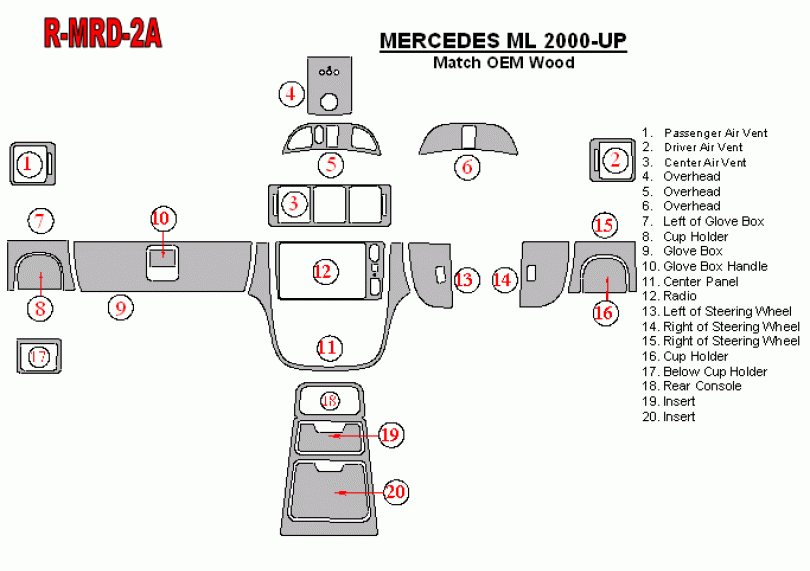 R-MRD-2A

MERCEDES ML 2000-UP
Match OEM Wood

4
5
6
1
2
3
7
10
15
12
13
14
8
9
16
11
17
18
19
20

1. Passenger Air Vent
2. Driver Air Vent
3. Center Air Vent
4. Overhead
5. Overhead
6. Overhead
7. Left of Glove Box
8. Cup Holder
9. Glove Box
10. Glove Box Handle
11. Center Panel
12. Radio
13. Left of Steering Wheel
14. Right of Steering Wheel
15. Right of Steering Wheel
16. Cup Holder
17. Below Cup Holder
18. Rear Console
19. Insert
20. Insert