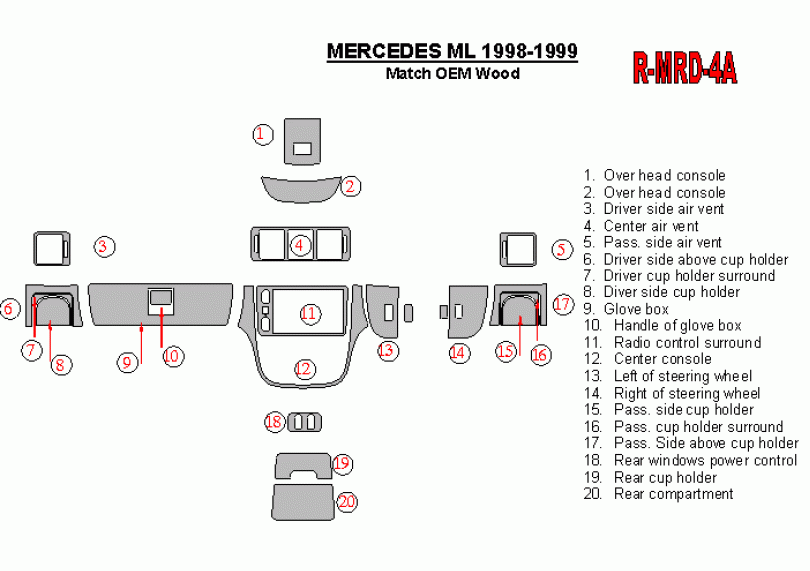 MERCEDES ML 1998-1999
Match OEM Wood

R-MRD-4A

1
2
3
4
5
6
7
8
9
10
11
12
13
14
15
16
17
18
19
20

1. Over head console
2. Over head console
3. Driver side air vent
4. Center air vent
5. Pass. side air vent
6. Driver side above cup holder
7. Driver cup holder surround
8. Diver side cup holder
9. Glove box
10. Handle of glove box
11. Radio control surround
12. Center console
13. Left of steering wheel
14. Right of steering wheel
15. Pass. side cup holder
16. Pass. cup holder surround
17. Pass. Side above cup holder
18. Rear windows power control
19. Rear cup holder
20. Rear compartment