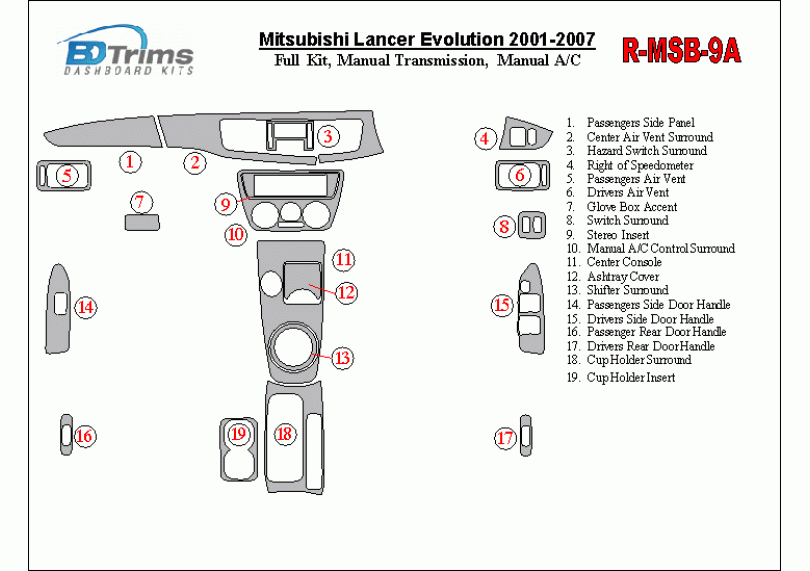 BD Trims
DASHBOARD KITS

Mitsubishi Lancer Evolution 2001-2007
Full Kit, Manual Transmission, Manual A/C

R-MSB-9A

1
2
3
4
5
6
7
8
9
10
11
12
13
14
15
16
17
18
19

1. Passengers Side Panel
2. Center Air Vent Surround
3. Hazard Switch Surround
4. Right of Speedometer
5. Passengers Air Vent
6. Drivers Air Vent
7. Glove Box Accent
8. Switch Surround
9. Stereo Insert
10. Manual A/C Control Surround
11. Center Console
12. Ashtray Cover
13. Shifter Surround
14. Passengers Side Door Handle
15. Drivers Side Door Handle
16. Passenger Rear Door Handle
17. Drivers Rear Door Handle
18. Cup Holder Surround
19. Cup Holder Insert