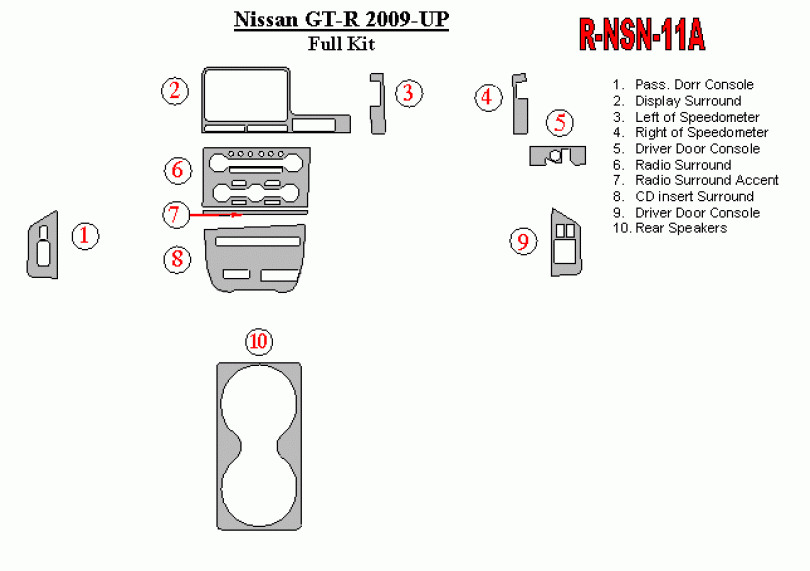 Nissan GT-R 2009-UP
Full Kit

R-NSN-11A

2
3
4
5
6
7
1
8
9
10

1. Pass. Dorr Console
2. Display Surround
3. Left of Speedometer
4. Right of Speedometer
5. Driver Door Console
6. Radio Surround
7. Radio Surround Accent
8. CD insert Surround
9. Driver Door Console
10. Rear Speakers