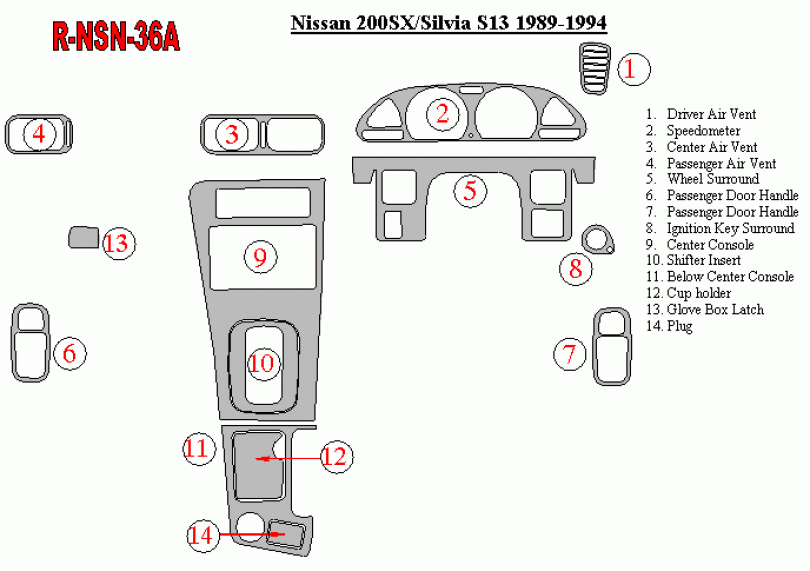 R-NSN-36A

Nissan 200SX/Silvia S13 1989-1994

1

2

4

3

5

13

9

8

6

10

7

11

12

14

1. Driver Air Vent
2. Speedometer
3. Center Air Vent
4. Passenger Air Vent
5. Wheel Surround
6. Passenger Door Handle
7. Passenger Door Handle
8. Ignition Key Surround
9. Center Console
10. Shifter Insert
11. Below Center Console
12. Cup holder
13. Glove Box Latch
14. Plug