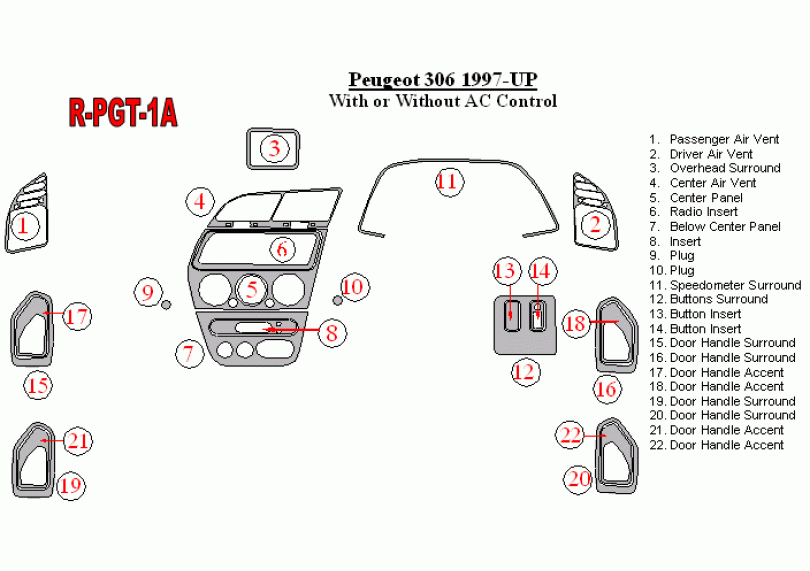 R-PGT-1A

Peugeot 306 1997-UP
With or Without AC Control

3
4
11
1
2
6
9
5
10
13
14
17
8
18
7
12
15
16
21
22
19
20

1. Passenger Air Vent
2. Driver Air Vent
3. Overhead Surround
4. Center Air Vent
5. Center Panel
6. Radio Insert
7. Below Center Panel
8. Insert
9. Plug
10. Plug
11. Speedometer Surround
12. Buttons Surround
13. Button Insert
14. Button Insert
15. Door Handle Surround
16. Door Handle Surround
17. Door Handle Accent
18. Door Handle Accent
19. Door Handle Surround
20. Door Handle Surround
21. Door Handle Accent
22. Door Handle Accent