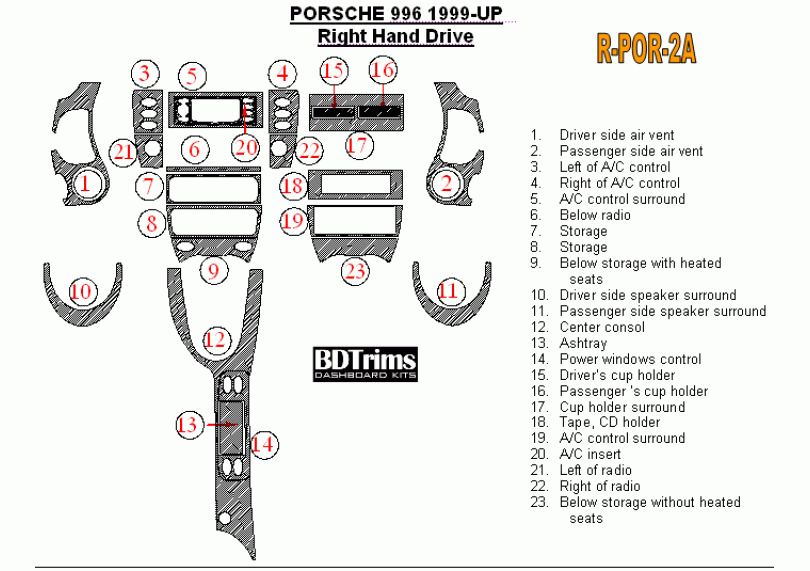 PORSCHE 996 1999-UP
Right Hand Drive

R-POR-2A

3 5 4 15 16
21 6 20 22 17
1 7 18 2
8 19
9 23
10 11
12
BDTrims
DASHBOARD KITS
13 14

1. Driver side air vent
2. Passenger side air vent
3. Left of A/C control
4. Right of A/C control
5. A/C control surround
6. Below radio
7. Storage
8. Storage
9. Below storage with heated seats
10. Driver side speaker surround
11. Passenger side speaker surround
12. Center consol
13. Ashtray
14. Power windows control
15. Driver's cup holder
16. Passenger 's cup holder
17. Cup holder surround
18. Tape, CD holder
19. A/C control surround
20. A/C insert
21. Left of radio
22. Right of radio
23. Below storage without heated seats