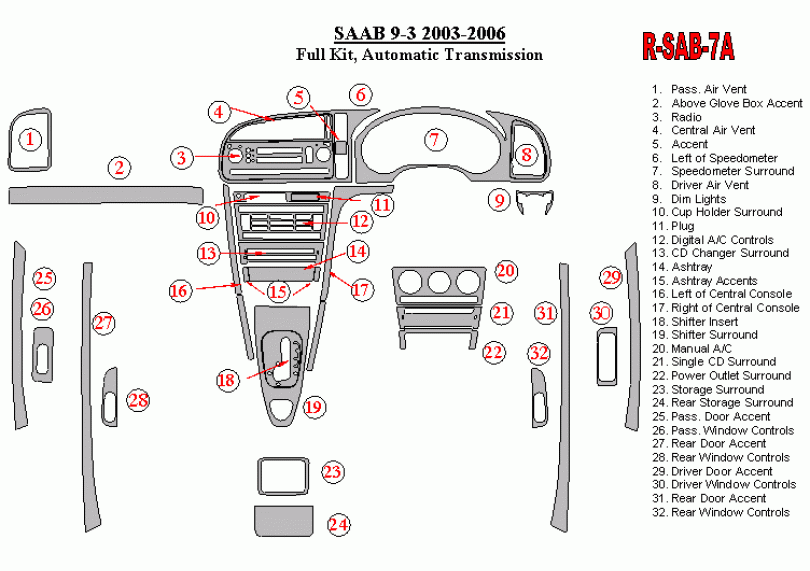 SAAB 9-3 2003-2006
Full Kit, Automatic Transmission

R-SAB-7A

1 2 3 4 5 6 7 8 9 10 11 12 13 14 15 16 17 18 19 20 21 22 23 24 25 26 27 28 29 30 31 32

1. Pass. Air Vent
2. Above Glove Box Accent
3. Radio
4. Central Air Vent
5. Accent
6. Left of Speedometer
7. Speedometer Surround
8. Driver Air Vent
9. Dim Lights
10. Cup Holder Surround
11. Plug
12. Digital A/C Controls
13. CD Changer Surround
14. Ashtray
15. Ashtray Accents
16. Left of Central Console
17. Right of Central Console
18. Shifter Insert
19. Shifter Surround
20. Manual A/C
21. Single CD Surround
22. Power Outlet Surround
23. Storage Surround
24. Rear Storage Surround
25. Pass. Door Accent
26. Pass. Window Controls
27. Rear Door Accent
28. Rear Window Controls
29. Driver Door Accent
30. Driver Window Controls
31. Rear Door Accent
32. Rear Window Controls