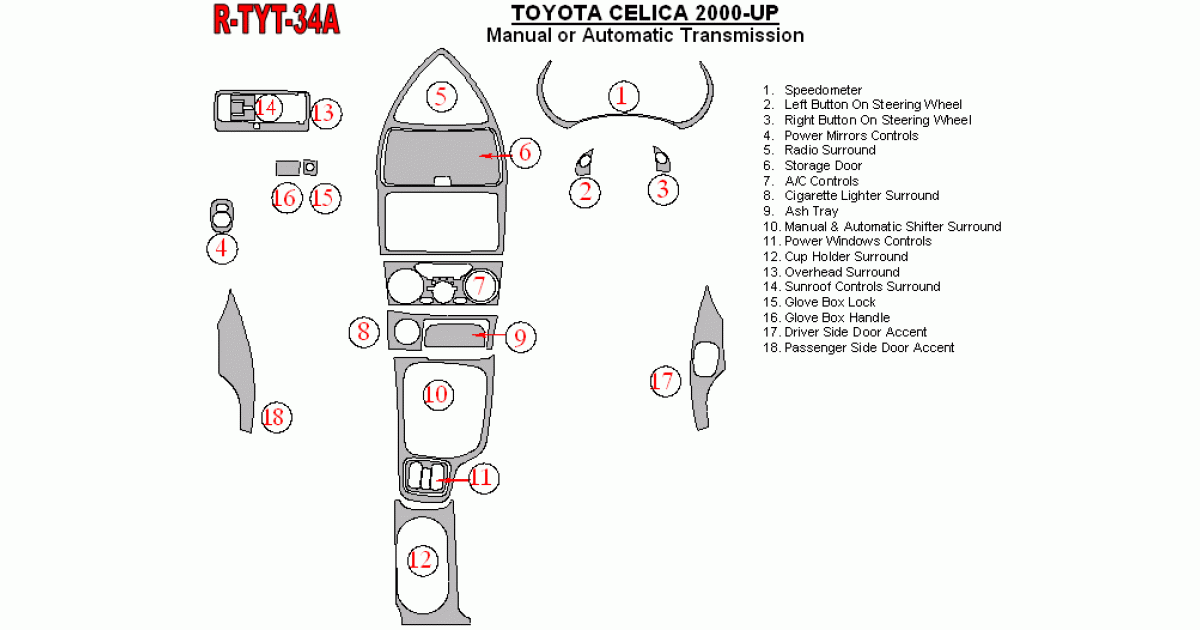 R-TYT-34A

TOYOTA CELICA 2000-UP
Manual or Automatic Transmission

14 13 5 1 6 16 15 2 3 4 7 8 9 10 17 18 11 12

1. Speedometer
2. Left Button On Steering Wheel
3. Right Button On Steering Wheel
4. Power Mirrors Controls
5. Radio Surround
6. Storage Door
7. A/C Controls
8. Cigarette Lighter Surround
9. Ash Tray
10. Manual & Automatic Shifter Surround
11. Power Windows Controls
12. Cup Holder Surround
13. Overhead Surround
14. Sunroof Controls Surround
15. Glove Box Lock
16. Glove Box Handle
17. Driver Side Door Accent
18. Passenger Side Door Accent