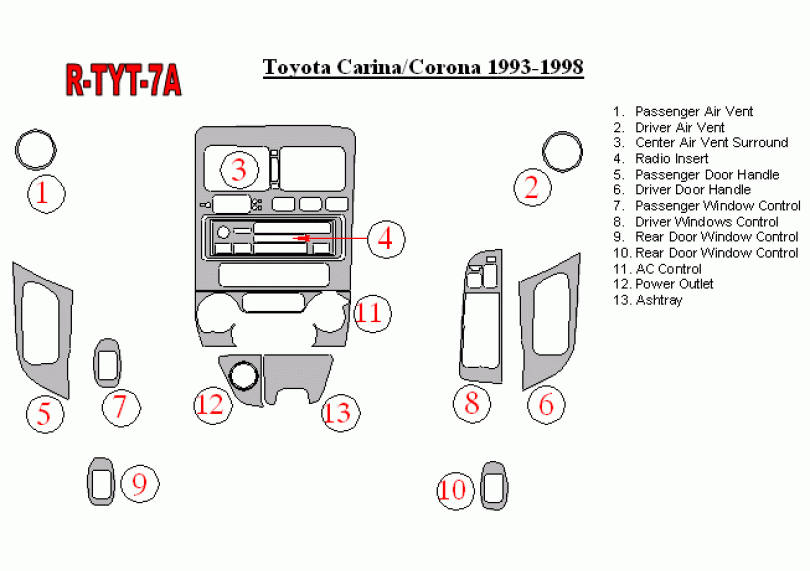 R-TYT-7A

Toyota Carina/Corona 1993-1998

1. Passenger Air Vent
2. Driver Air Vent
3. Center Air Vent Surround
4. Radio Insert
5. Passenger Door Handle
6. Driver Door Handle
7. Passenger Window Control
8. Driver Windows Control
9. Rear Door Window Control
10. Rear Door Window Control
11. AC Control
12. Power Outlet
13. Ashtray

1
3
2
4
11
5
7
12
13
8
6
9
10